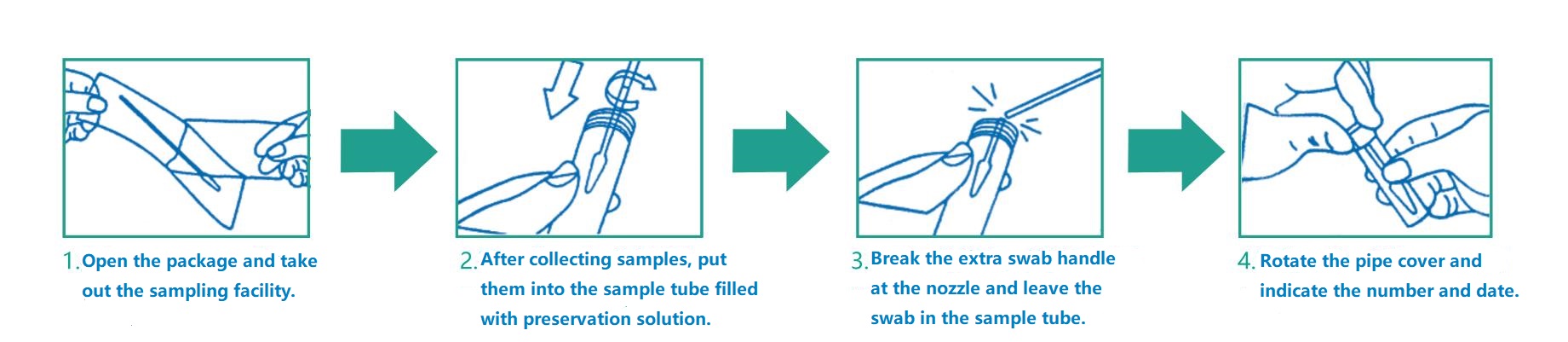 1. Open the package and take out the sampling facility.

2. After collecting samples, put them into the sample tube filled with preservation solution.

3. Break the extra swab handle at the nozzle and leave the swab in the sample tube.

4. Rotate the pipe cover and indicate the number and date.