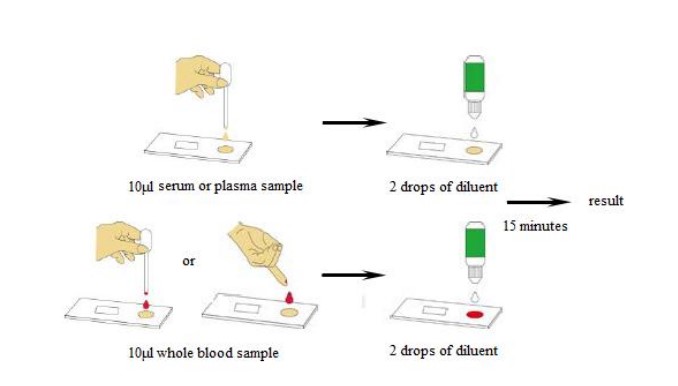 10μl serum or plasma sample

2 drops of diluent

result

15 minutes

or

10μl whole blood sample

2 drops of diluent