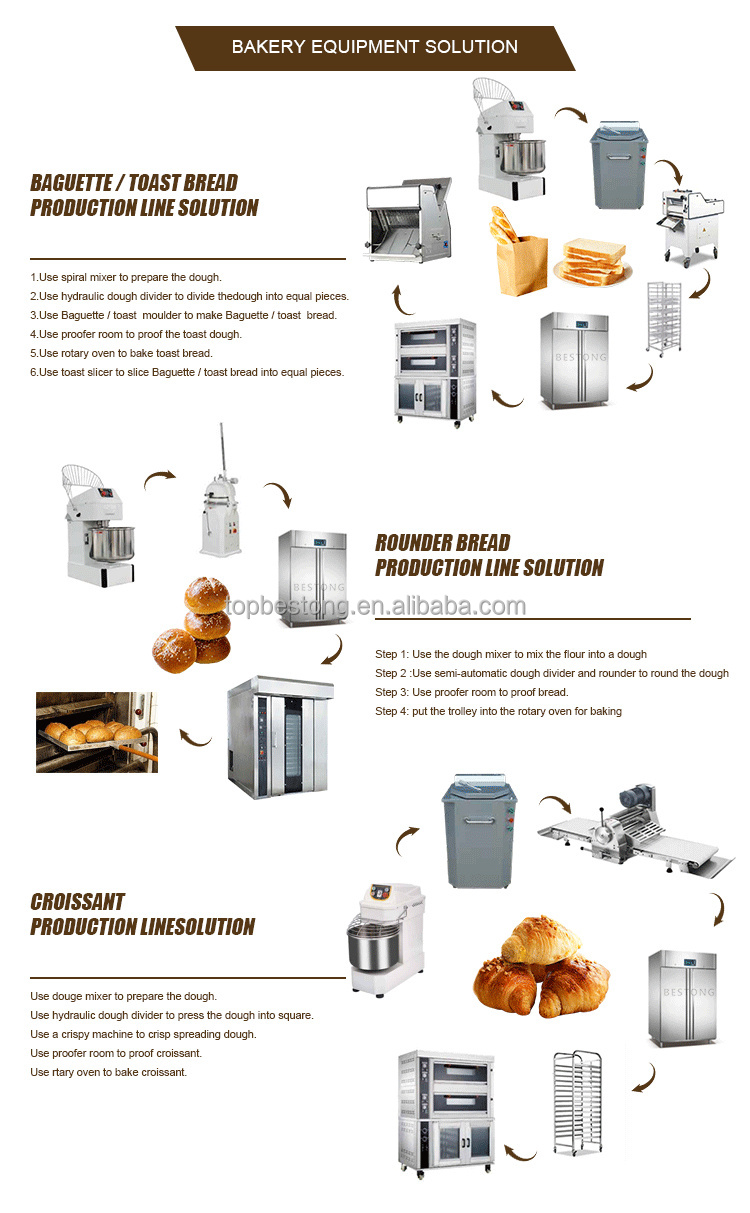 BAKERY EQUIPMENT SOLUTION

BAGUETTE / TOAST BREAD
PRODUCTION LINE SOLUTION

1.Use spiral mixer to prepare the dough.
2.Use hydraulic dough divider to divide thedough into equal pieces.
3.Use Baguette / toast moulder to make Baguette / toast bread.
4.Use proofer room to proof the toast dough.
5.Use rotary oven to bake toast bread.
6.Use toast slicer to slice Baguette / toast bread into equal pieces.

BESTONG

ROUNDER BREAD
PRODUCTION LINE SOLUTION

BESTONG

topbestong.en.alibaba.com

Step 1: Use the dough mixer to mix the flour into a dough
Step 2 :Use semi-automatic dough divider and rounder to round the dough
Step 3: Use proofer room to proof bread.
Step 4: put the trolley into the rotary oven for baking

CROISSANT
PRODUCTION LINESOLUTION

Use douge mixer to prepare the dough.
Use hydraulic dough divider to press the dough into square.
Use a crispy machine to crisp spreading dough.
Use proofer room to proof croissant.
Use rtary oven to bake croissant.

BESTONG