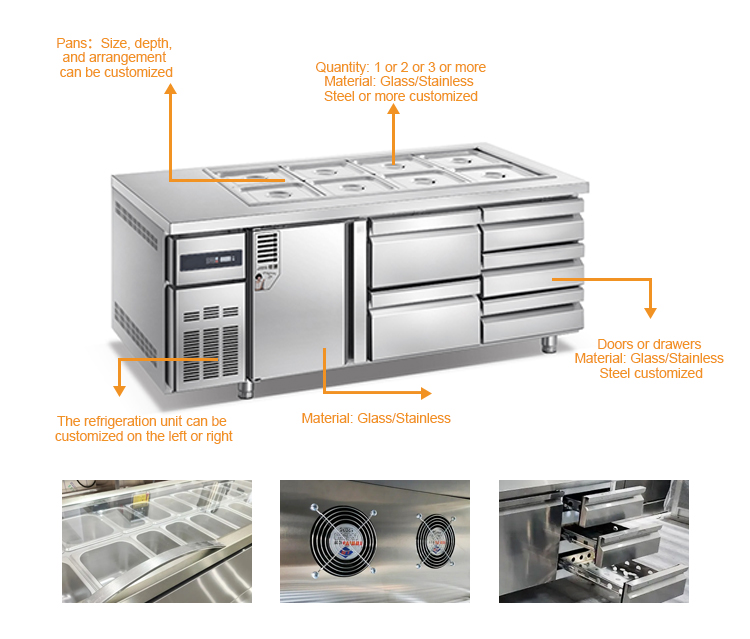 Pans: Size, depth, and arrangement can be customized

Quantity: 1 or 2 or 3 or more
Material: Glass/Stainless Steel or more customized

Doors or drawers
Material: Glass/Stainless Steel customized

The refrigeration unit can be customized on the left or right

Material: Glass/Stainless