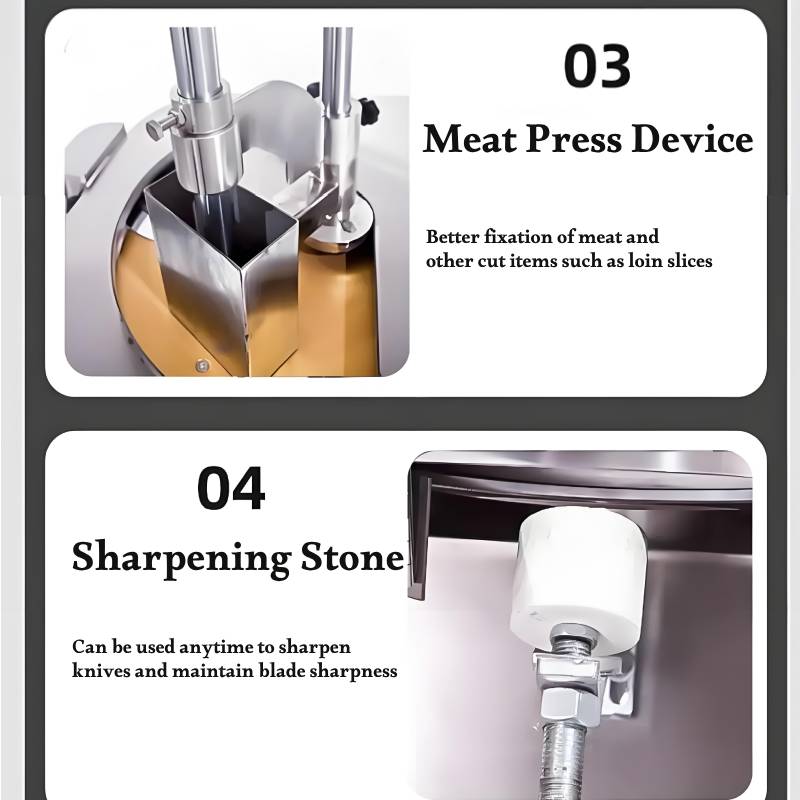 03

Meat Press Device

Better fixation of meat and other cut items such as loin slices

04

Sharpening Stone

Can be used anytime to sharpen knives and maintain blade sharpness