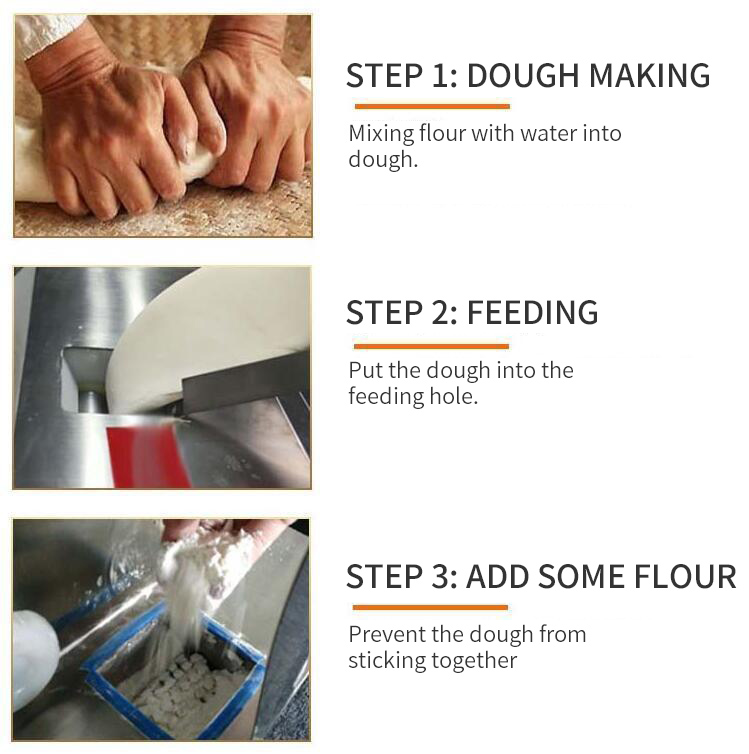 STEP 1: DOUGH MAKING

Mixing flour with water into dough.

STEP 2: FEEDING

Put the dough into the feeding hole.

STEP 3: ADD SOME FLOUR

Prevent the dough from sticking together