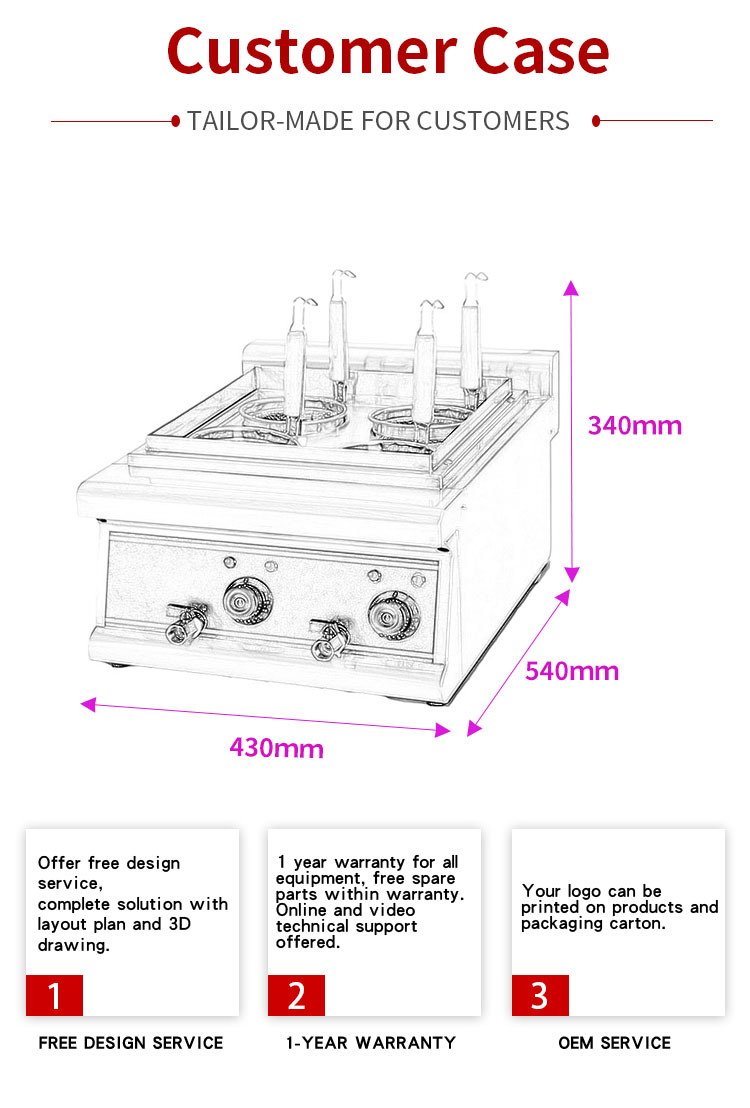 Customer Case

TAILOR-MADE FOR CUSTOMERS

340mm

540mm

430mm

Offer free design service,
complete solution with layout plan and 3D drawing.

1

FREE DESIGN SERVICE

1 year warranty for all equipment, free spare parts within warranty. Online and video technical support offered.

2

1-YEAR WARRANTY

Your logo can be printed on products and packaging carton.

3

OEM SERVICE