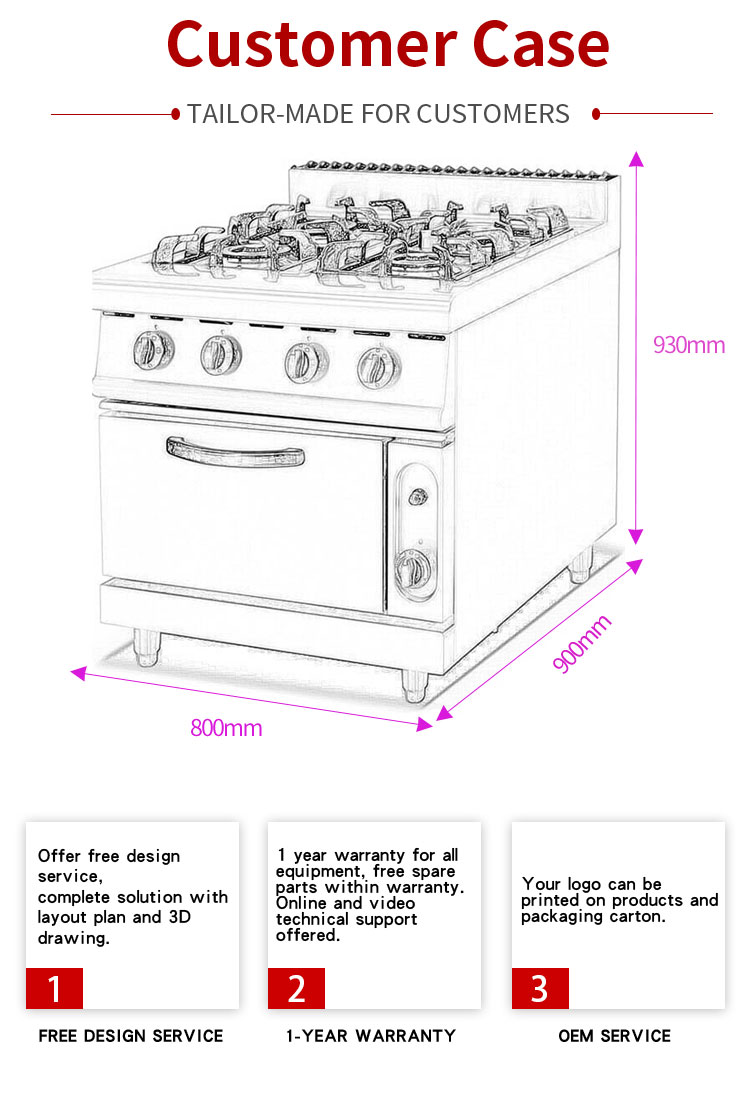 Customer Case

TAILOR-MADE FOR CUSTOMERS

930mm

900mm

800mm

Offer free design service, complete solution with layout plan and 3D drawing.

1

FREE DESIGN SERVICE

1 year warranty for all equipment, free spare parts within warranty. Online and video technical support offered.

2

1-YEAR WARRANTY

Your logo can be printed on products and packaging carton.

3

OEM SERVICE