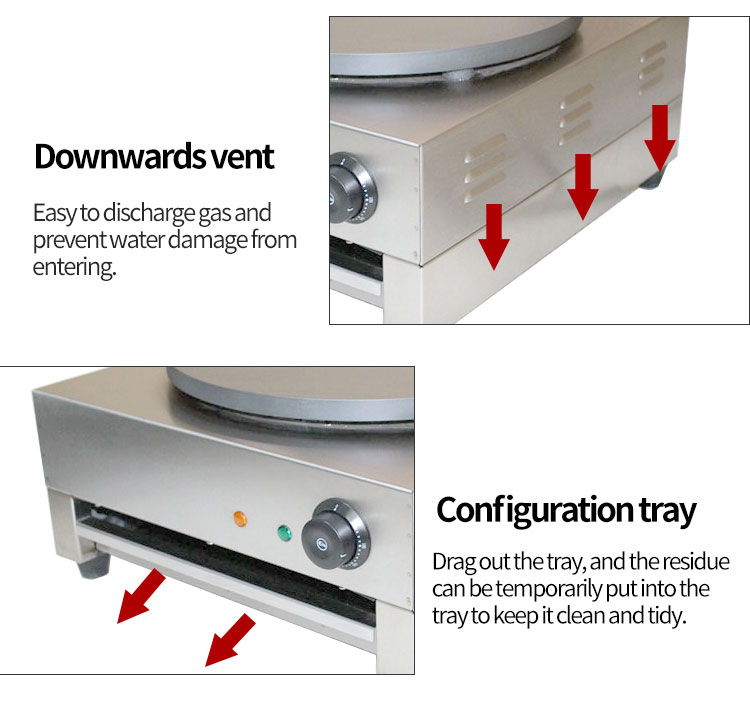 Downwards vent

Easy to discharge gas and prevent water damage from entering.

Configuration tray

Drag out the tray, and the residue can be temporarily put into the tray to keep it clean and tidy.