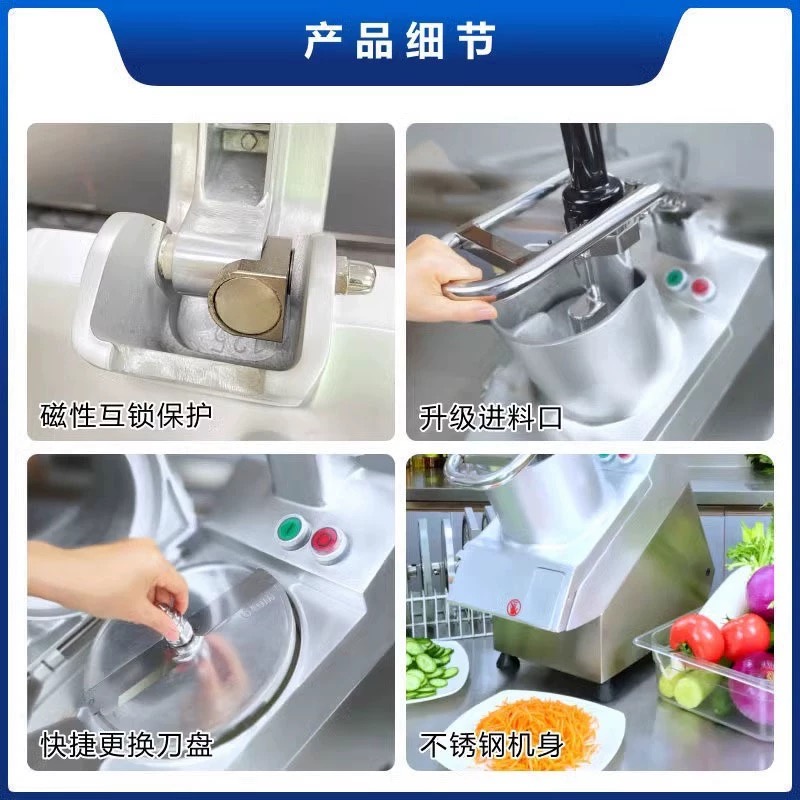 产品细节

磁性互锁保护

升级进料口

快捷更换刀盘

不锈钢机身