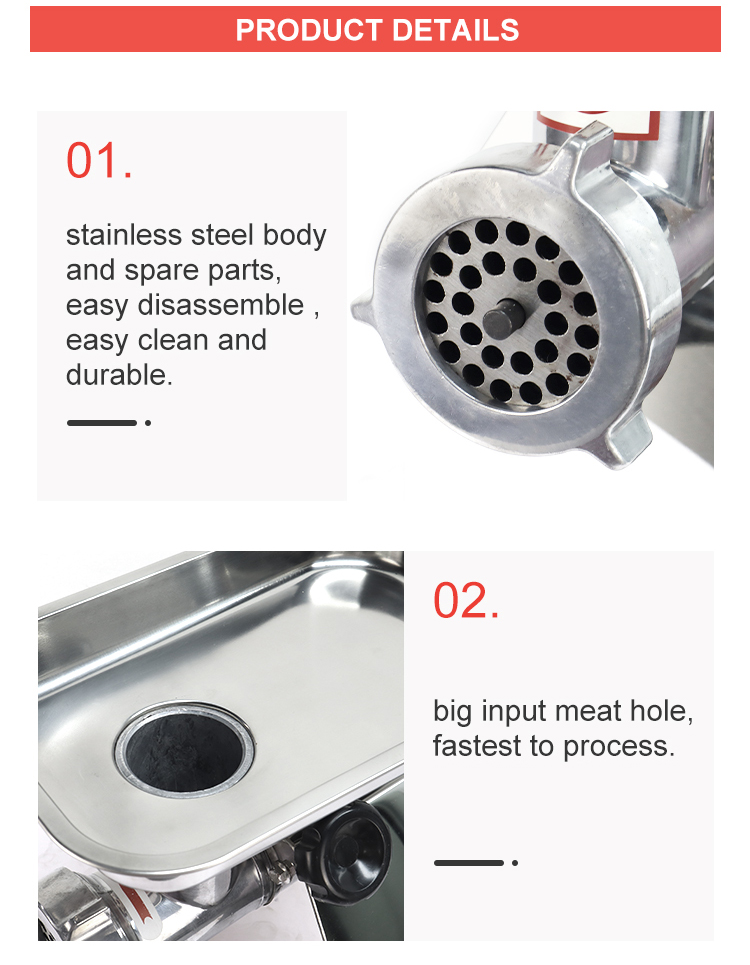 PRODUCT DETAILS

01.

stainless steel body and spare parts, easy disassemble , easy clean and durable.

02.

big input meat hole, fastest to process.