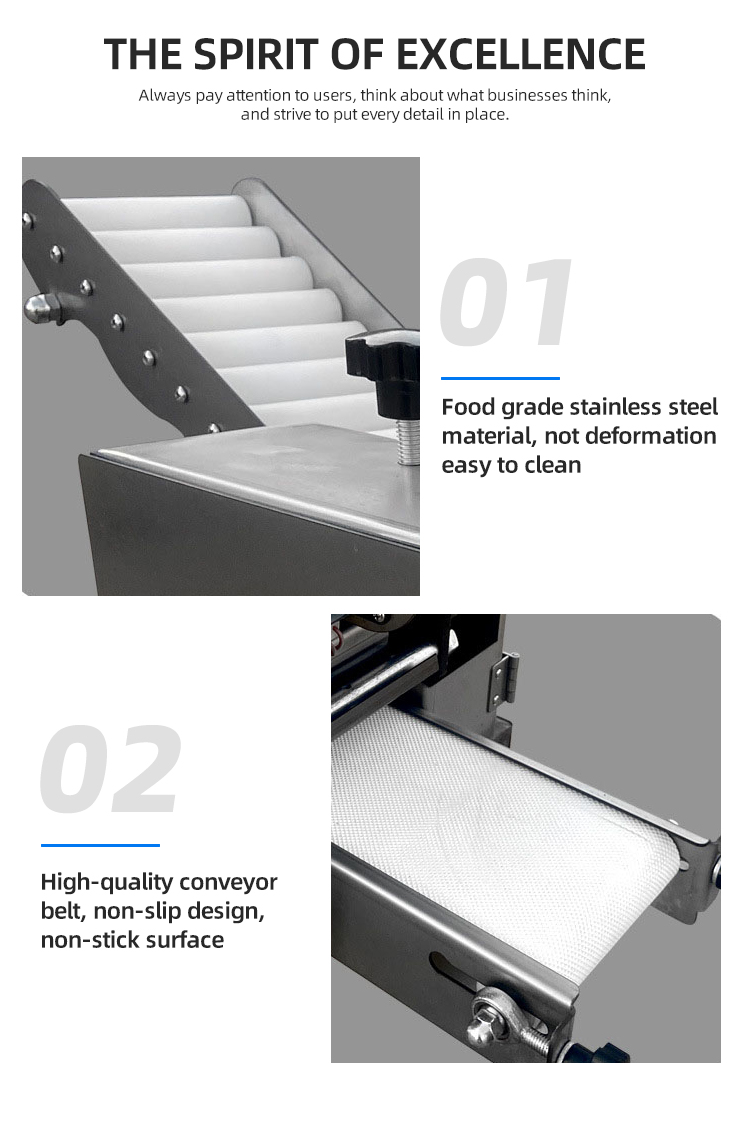 THE SPIRIT OF EXCELLENCE

Always pay attention to users, think about what businesses think, and strive to put every detail in place.

01

Food grade stainless steel material, not deformation easy to clean

02

High-quality conveyor belt, non-slip design, non-stick surface