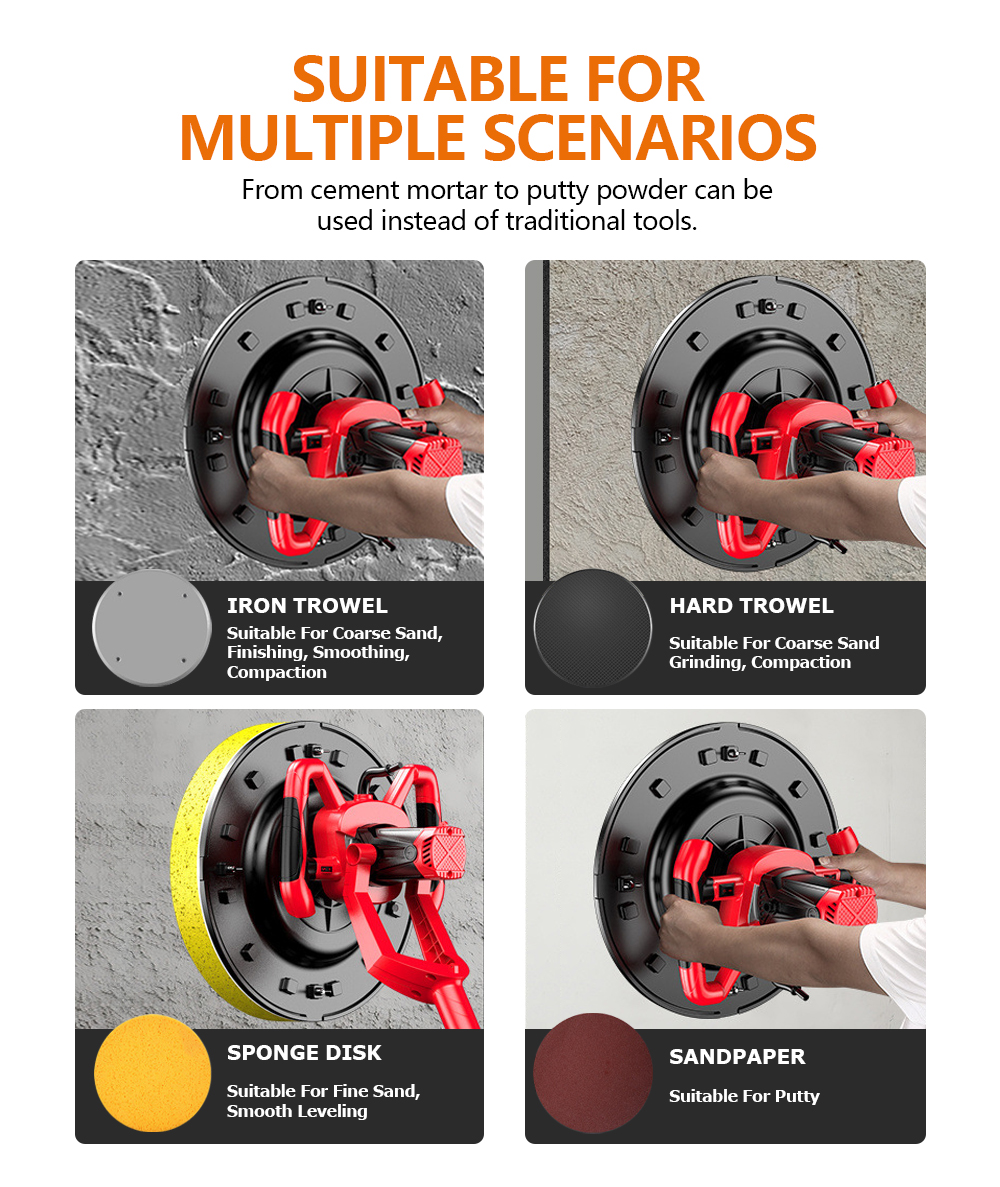 SUITABLE FOR MULTIPLE SCENARIOS

From cement mortar to putty powder can be used instead of traditional tools.

IRON TROWEL

Suitable For Coarse Sand, Finishing, Smoothing, Compaction

HARD TROWEL

Suitable For Coarse Sand Grinding, Compaction

SPONGE DISK

Suitable For Fine Sand, Smooth Leveling

SANDPAPER

Suitable For Putty