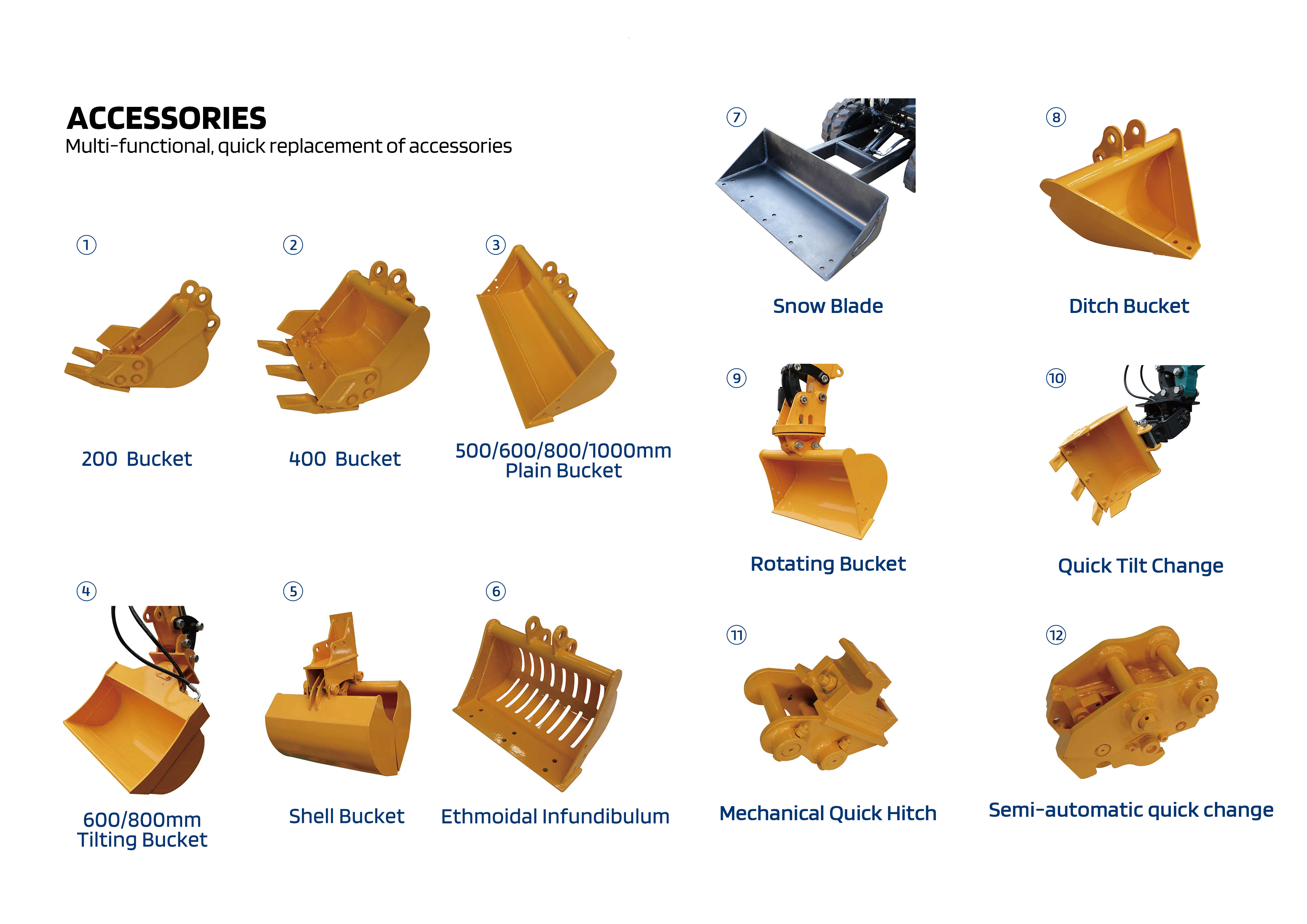 ACCESSORIES
Multi-functional, quick replacement of accessories

①
200 Bucket

②
400 Bucket

③
500/600/800/1000mm Plain Bucket

④
600/800mm Tilting Bucket

⑤
Shell Bucket

⑥
Ethmoidal Infundibulum

⑦
Snow Blade

⑧
Ditch Bucket

⑨
Rotating Bucket

⑩
Quick Tilt Change

⑪
Mechanical Quick Hitch

⑫
Semi-automatic quick change