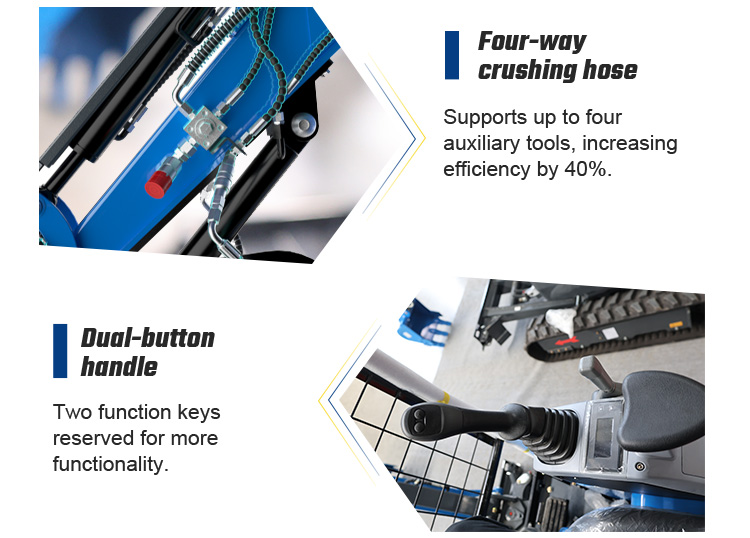 Four-way crushing hose

Supports up to four auxiliary tools, increasing efficiency by 40%.

Dual-button handle

Two function keys reserved for more functionality.