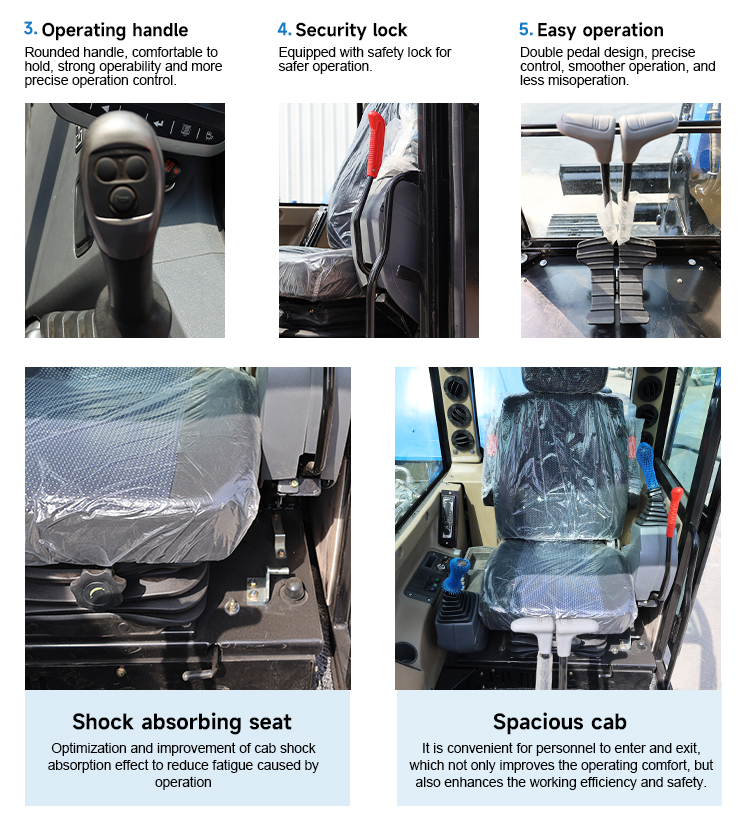 3. Operating handle
Rounded handle, comfortable to hold, strong operability and more precise operation control.

4. Security lock
Equipped with safety lock for safer operation.

5. Easy operation
Double pedal design, precise control, smoother operation, and less misoperation.

Shock absorbing seat
Optimization and improvement of cab shock absorption effect to reduce fatigue caused by operation

Spacious cab
It is convenient for personnel to enter and exit, which not only improves the operating comfort, but also enhances the working efficiency and safety.