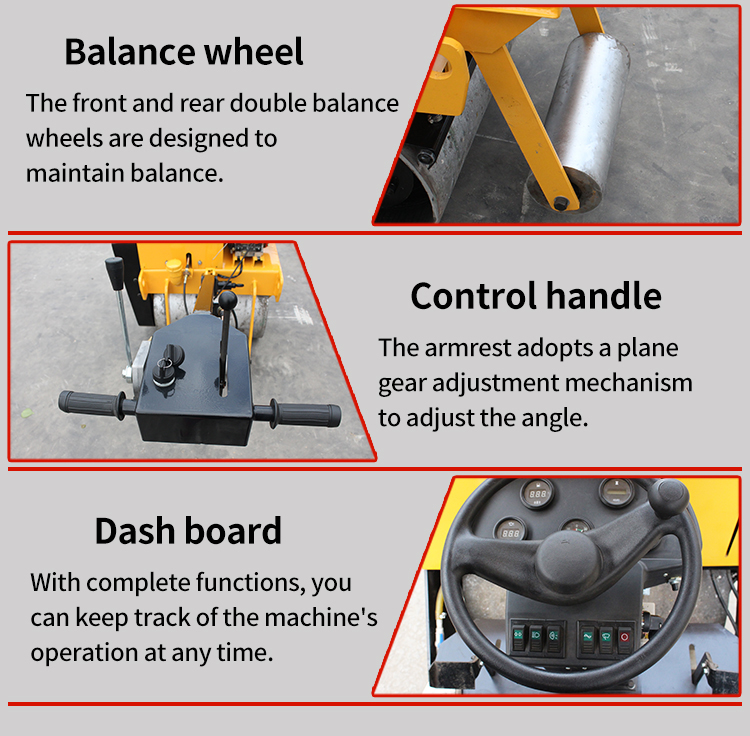 Balance wheel

The front and rear double balance wheels are designed to maintain balance.

Control handle

The armrest adopts a plane gear adjustment mechanism to adjust the angle.

Dash board

With complete functions, you can keep track of the machine's operation at any time.