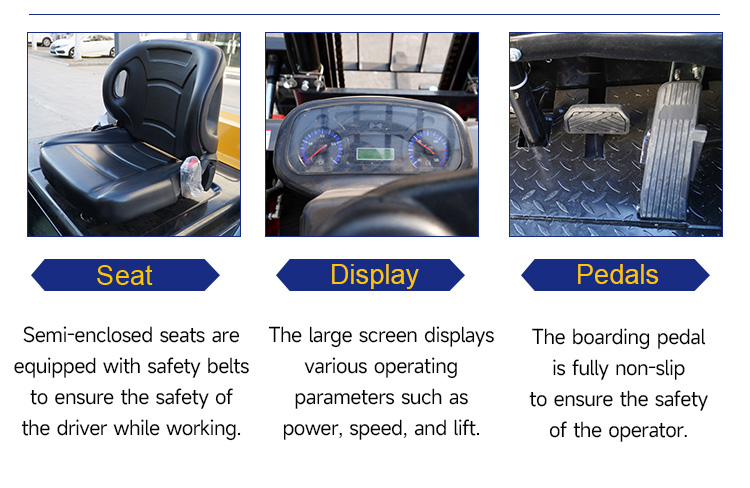 Seat

Semi-enclosed seats are equipped with safety belts to ensure the safety of the driver while working.

Display

The large screen displays various operating parameters such as power, speed, and lift.

Pedals

The boarding pedal is fully non-slip to ensure the safety of the operator.