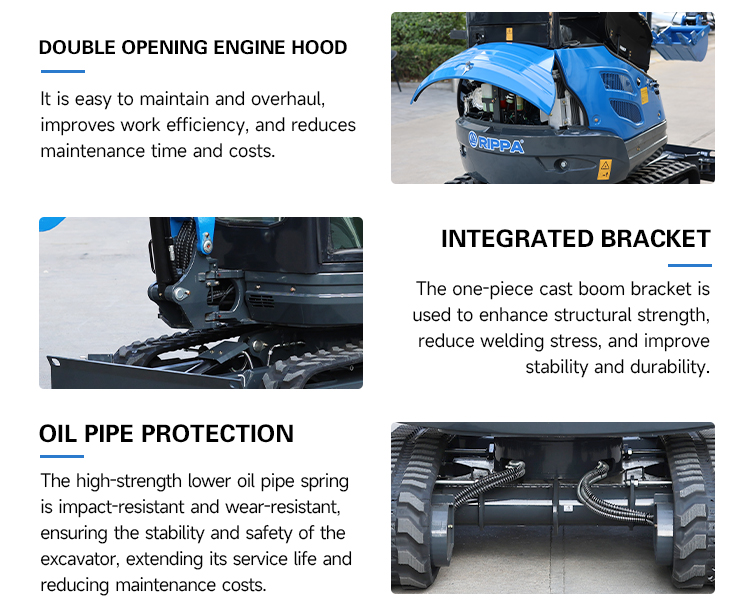 DOUBLE OPENING ENGINE HOOD

It is easy to maintain and overhaul, improves work efficiency, and reduces maintenance time and costs.

RIPPA

INTEGRATED BRACKET

The one-piece cast boom bracket is used to enhance structural strength, reduce welding stress, and improve stability and durability.

OIL PIPE PROTECTION

The high-strength lower oil pipe spring is impact-resistant and wear-resistant, ensuring the stability and safety of the excavator, extending its service life and reducing maintenance costs.