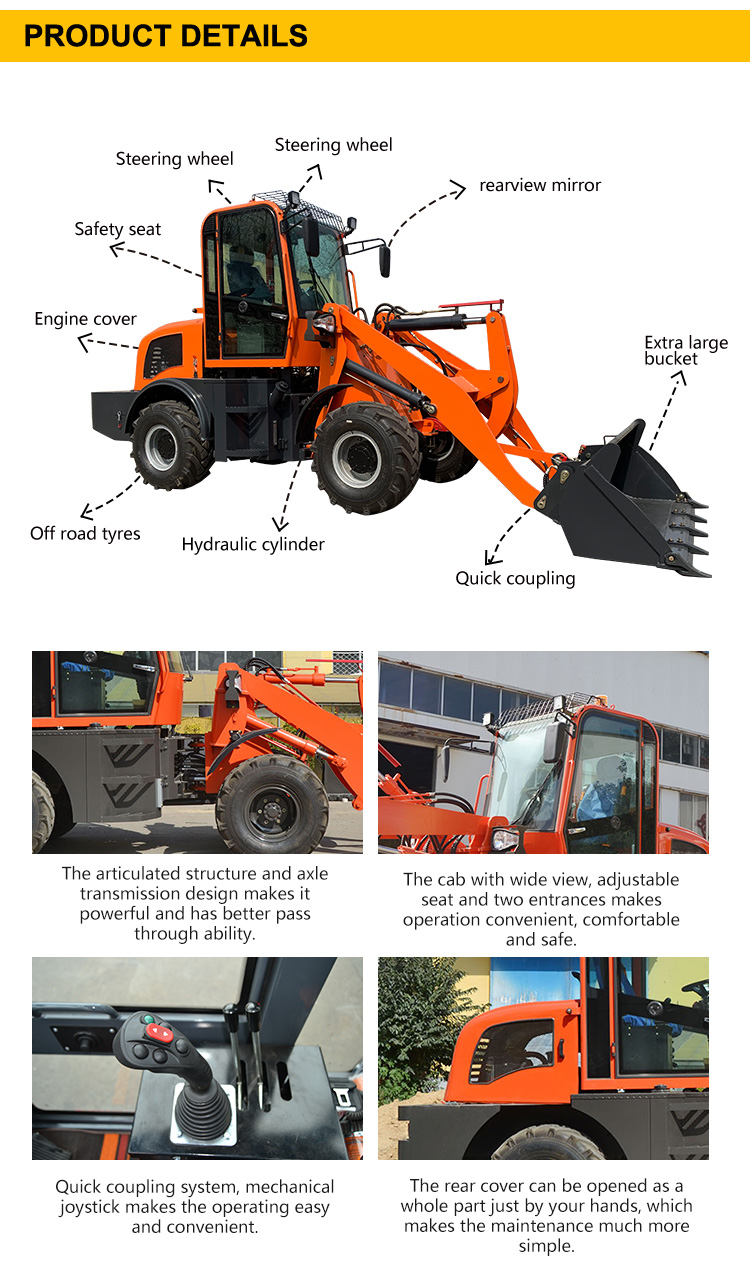 PRODUCT DETAILS

Steering wheel

Steering wheel

rearview mirror

Safety seat

Engine cover

Extra large bucket

Off road tyres

Hydraulic cylinder

Quick coupling

The articulated structure and axle transmission design makes it powerful and has better pass through ability.

The cab with wide view, adjustable seat and two entrances makes operation convenient, comfortable and safe.

Quick coupling system, mechanical joystick makes the operating easy and convenient.

The rear cover can be opened as a whole part just by your hands, which makes the maintenance much more simple.