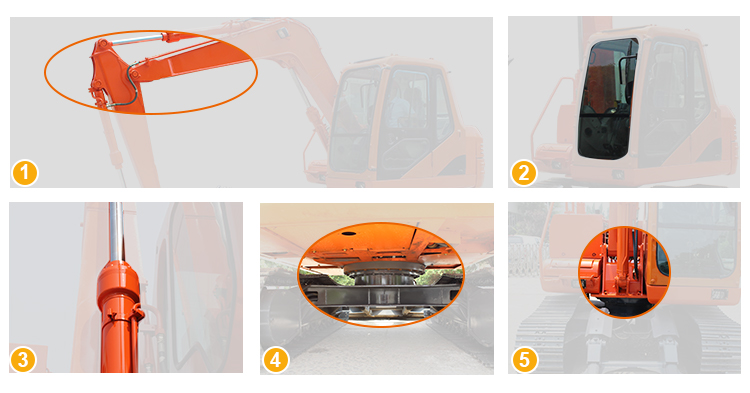 1

2

3

4

5