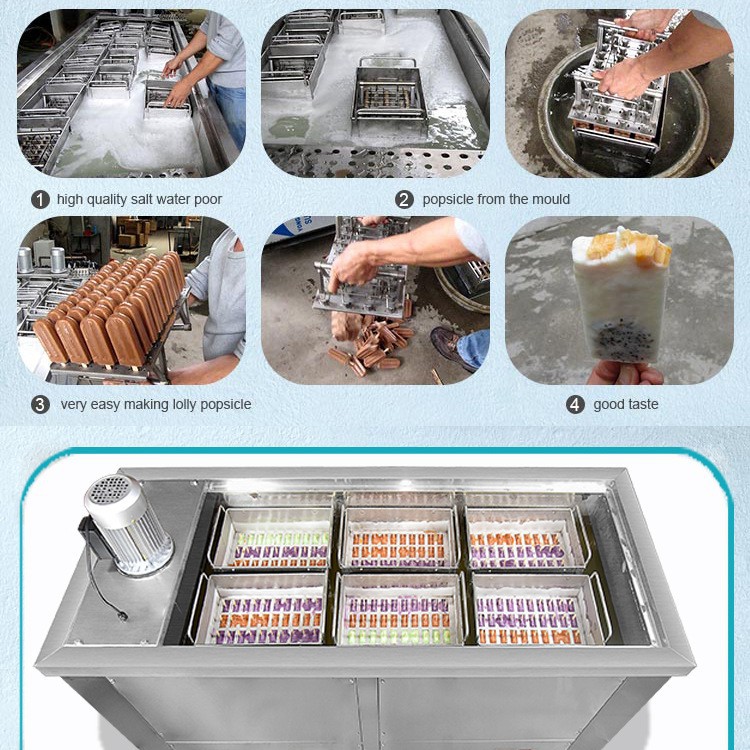 1 high quality salt water poor

2 popsicle from the mould

3 very easy making lolly popsicle

4 good taste