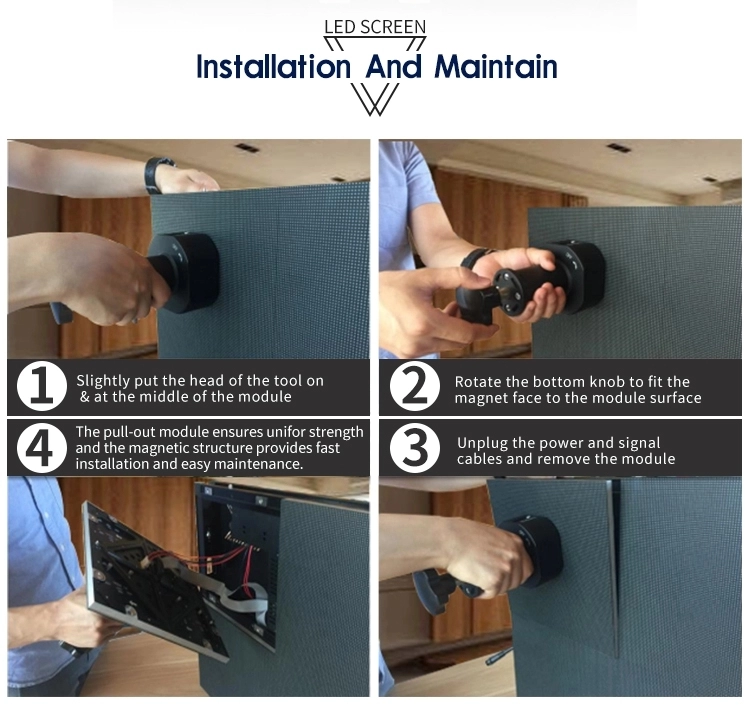 LED SCREEN
Installation And Maintain

1 Slightly put the head of the tool on & at the middle of the module

2 Rotate the bottom knob to fit the magnet face to the module surface

4 The pull-out module ensures unifor strength and the magnetic structure provides fast installation and easy maintenance.

3 Unplug the power and signal cables and remove the module