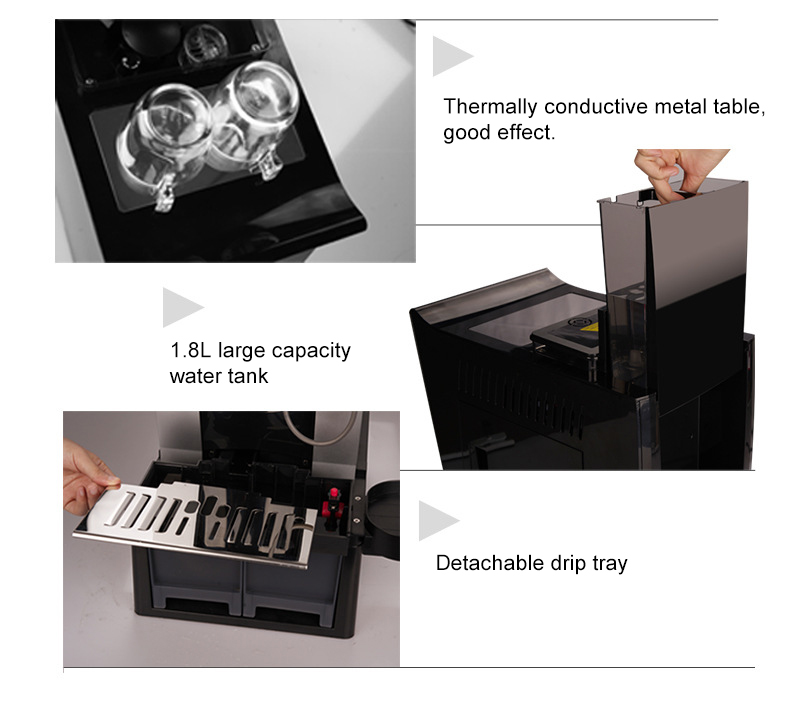 Thermally conductive metal table, good effect.

1.8L large capacity water tank

Detachable drip tray