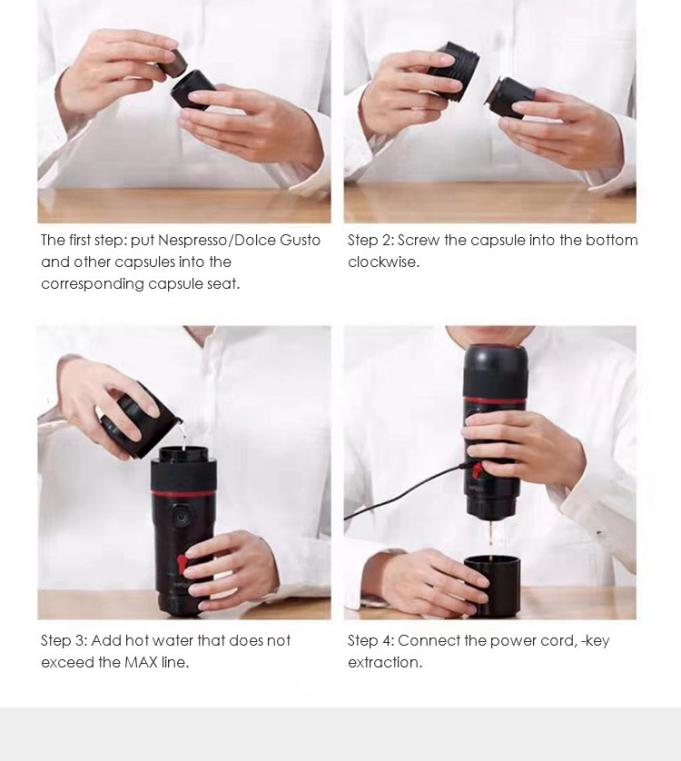 The first step: put Nespresso/Dolce Gusto and other capsules into the corresponding capsule seat.

Step 2: Screw the capsule into the bottom clockwise.

Step 3: Add hot water that does not exceed the MAX line.

Step 4: Connect the power cord, -key extraction.