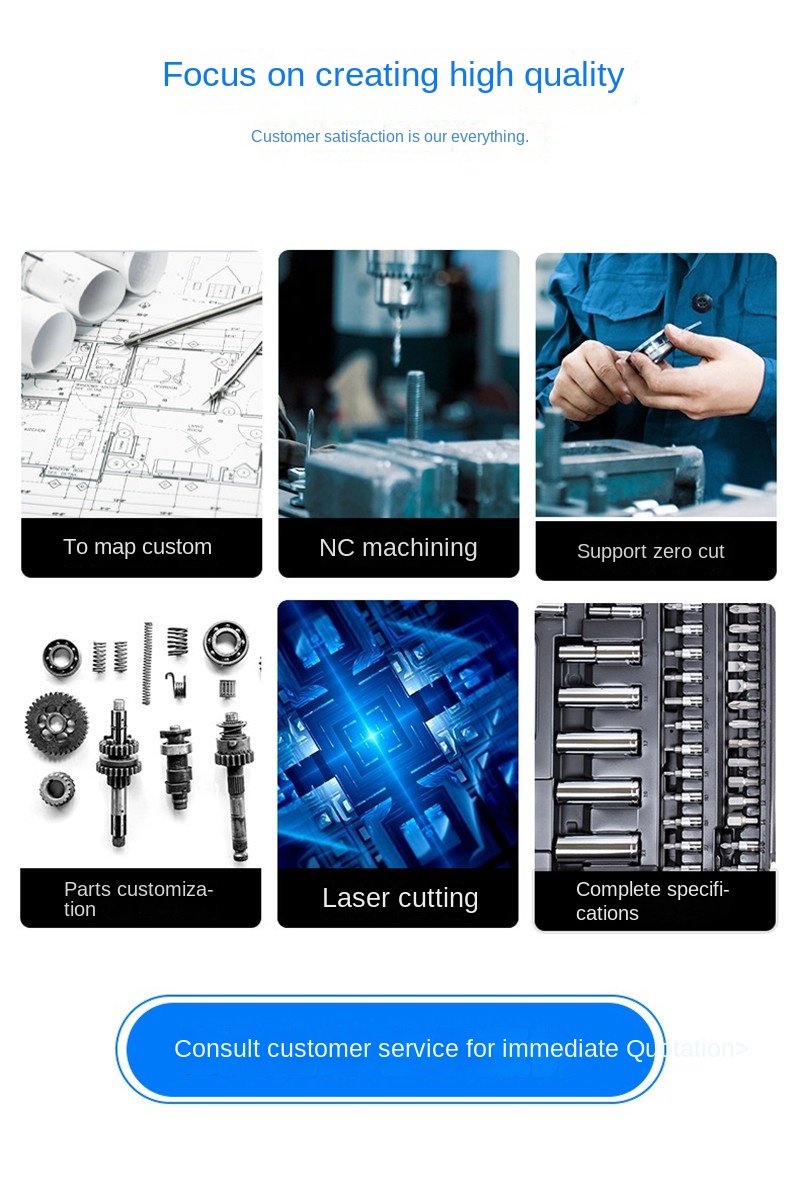 Focus on creating high quality

Customer satisfaction is our everything.

To map custom

NC machining

Support zero cut

Parts customization

Laser cutting

Complete specifications

Consult customer service for immediate Quotation>