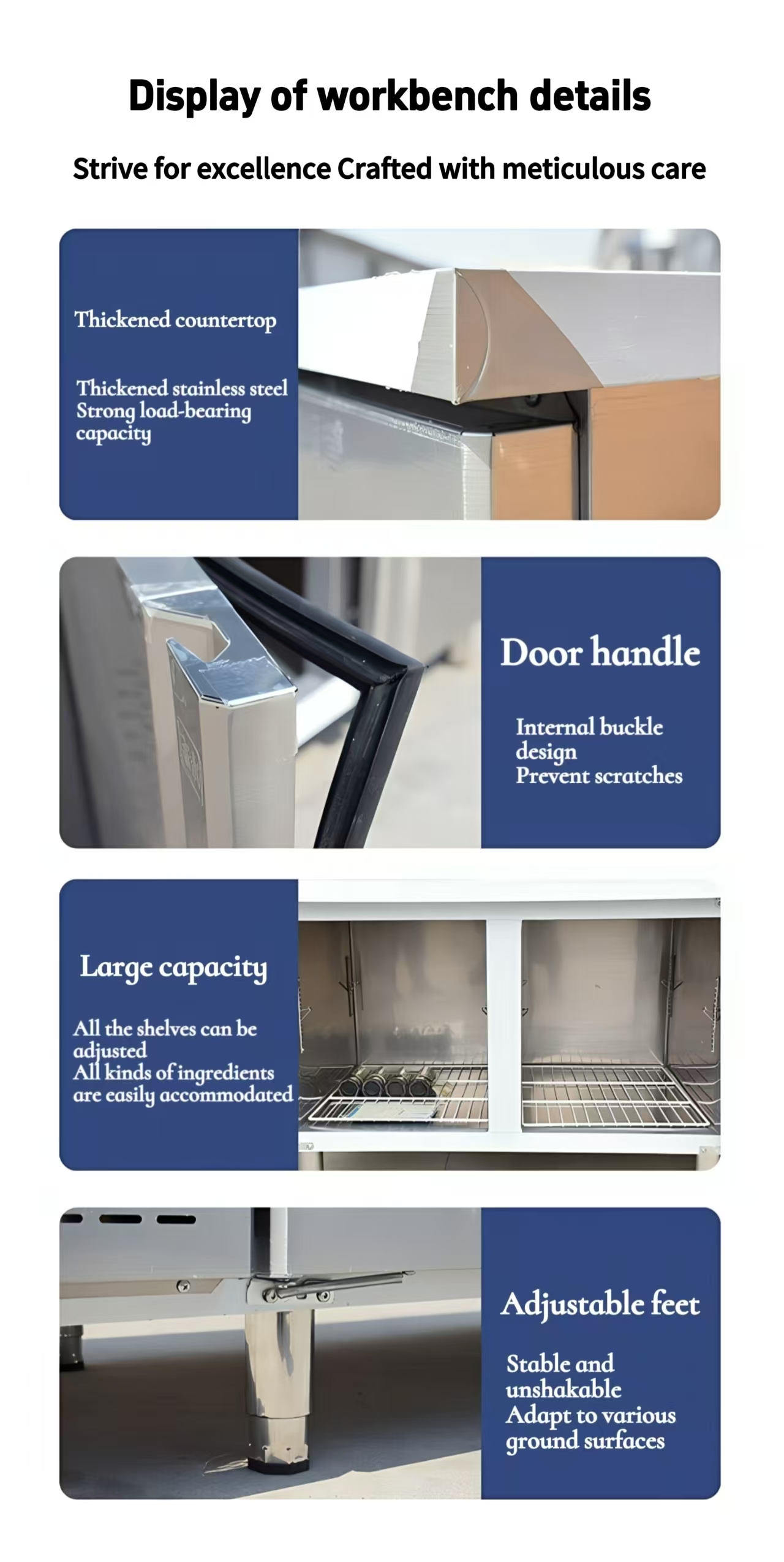 Display of workbench details

Strive for excellence Crafted with meticulous care

Thickened countertop

Thickened stainless steel
Strong load-bearing capacity

Door handle

Internal buckle design
Prevent scratches

Large capacity

All the shelves can be adjusted
All kinds of ingredients are easily accommodated

Adjustable feet

Stable and unshakable
Adapt to various ground surfaces