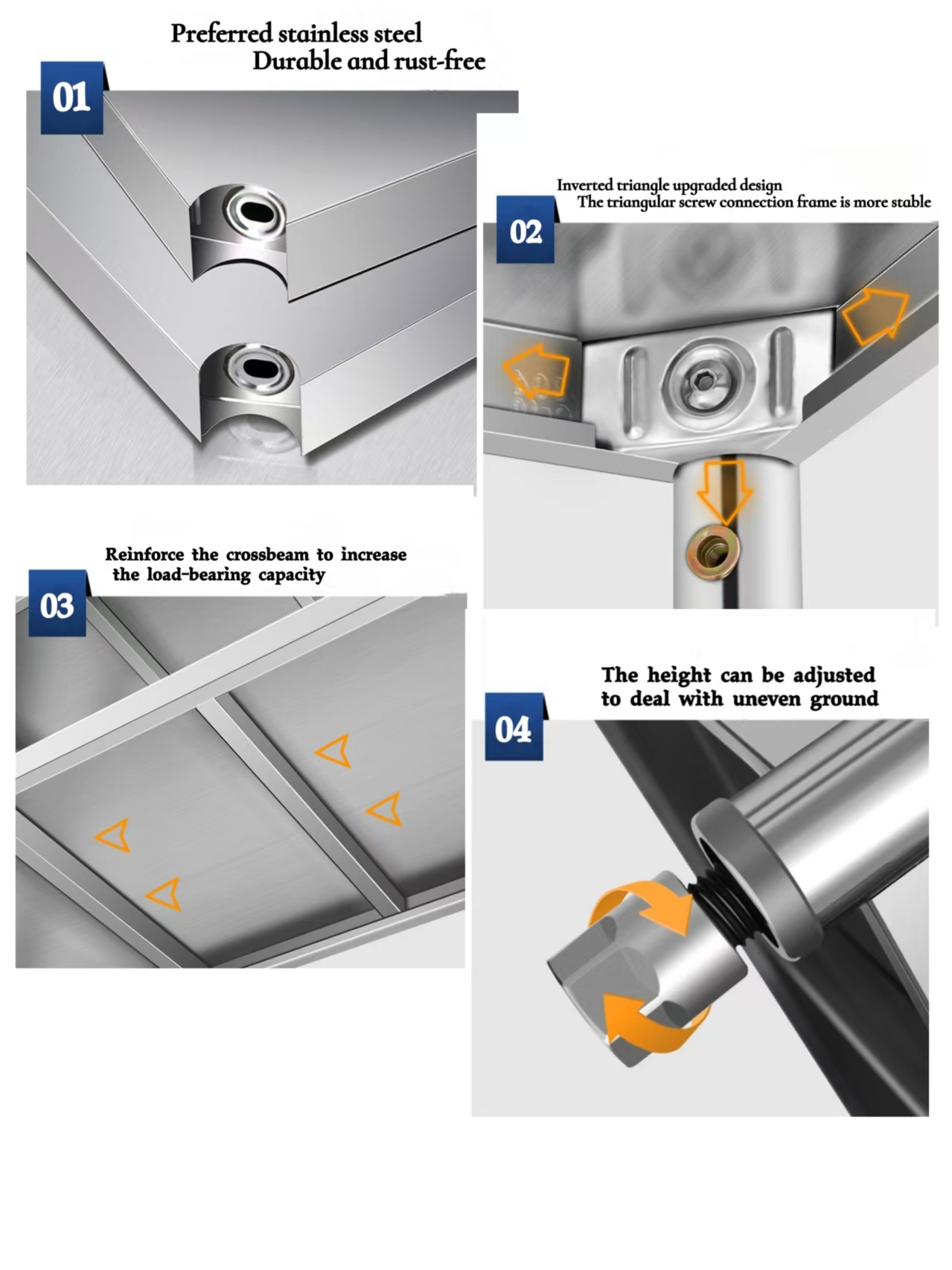 Preferred stainless steel
Durable and rust-free

01

Inverted triangle upgraded design
The triangular screw connection frame is more stable

02

Reinforce the crossbeam to increase the load-bearing capacity

03

The height can be adjusted to deal with uneven ground

04