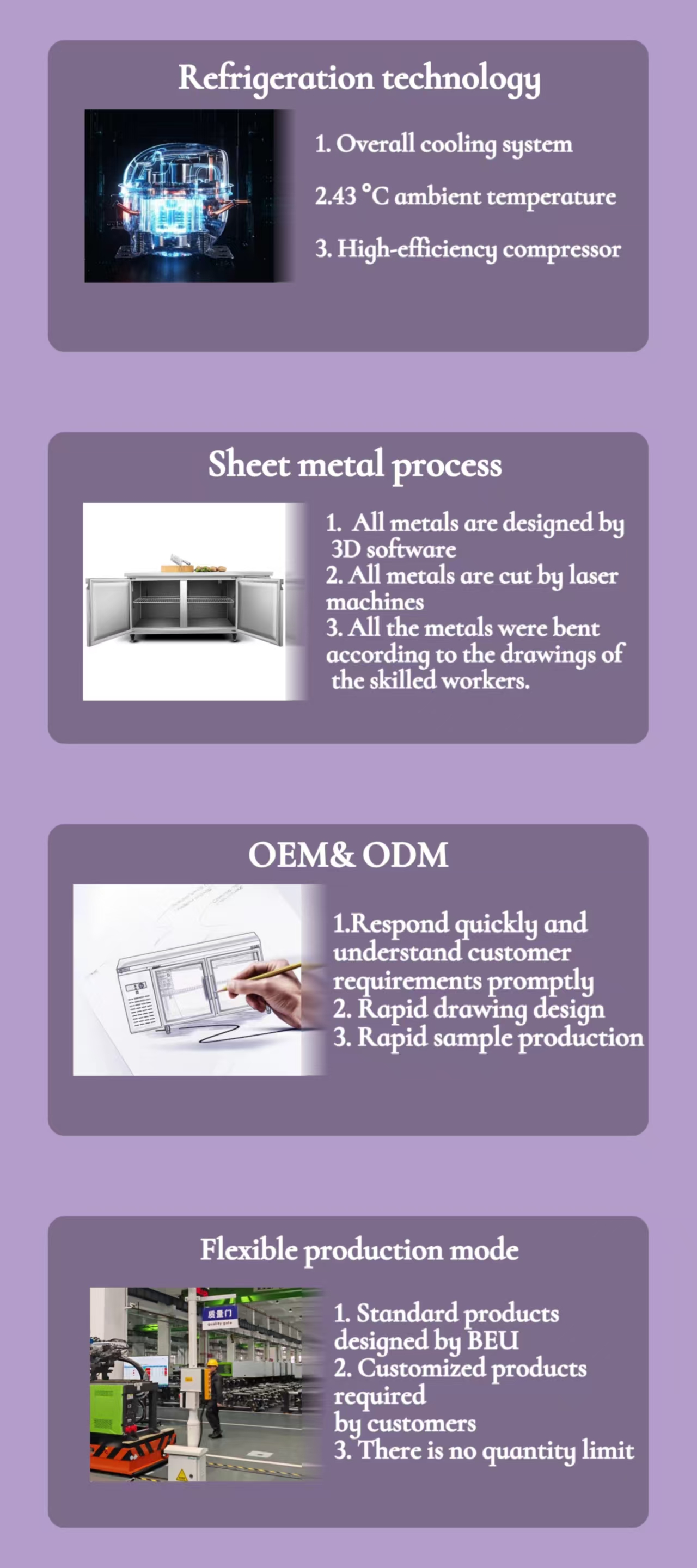 Refrigeration technology

1. Overall cooling system

2.43 °C ambient temperature

3. High-efficiency compressor

Sheet metal process

1. All metals are designed by 3D software
2. All metals are cut by laser machines
3. All the metals were bent according to the drawings of the skilled workers.

OEM& ODM

1.Respond quickly and understand customer requirements promptly
2. Rapid drawing design
3. Rapid sample production

Flexible production mode

质量门
quality gate

1. Standard products designed by BEU
2. Customized products required by customers
3. There is no quantity limit