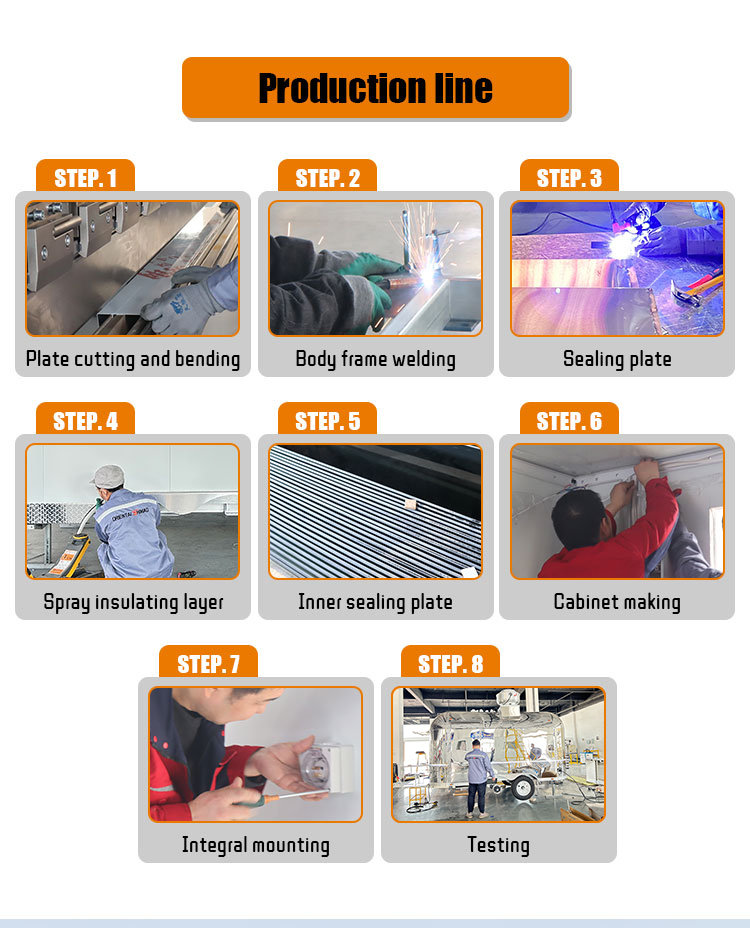 Production line

STEP. 1
Plate cutting and bending

STEP. 2
Body frame welding

STEP. 3
Sealing plate

STEP. 4
Spray insulating layer

STEP. 5
Inner sealing plate

STEP. 6
Cabinet making

STEP. 7
Integral mounting

STEP. 8
Testing