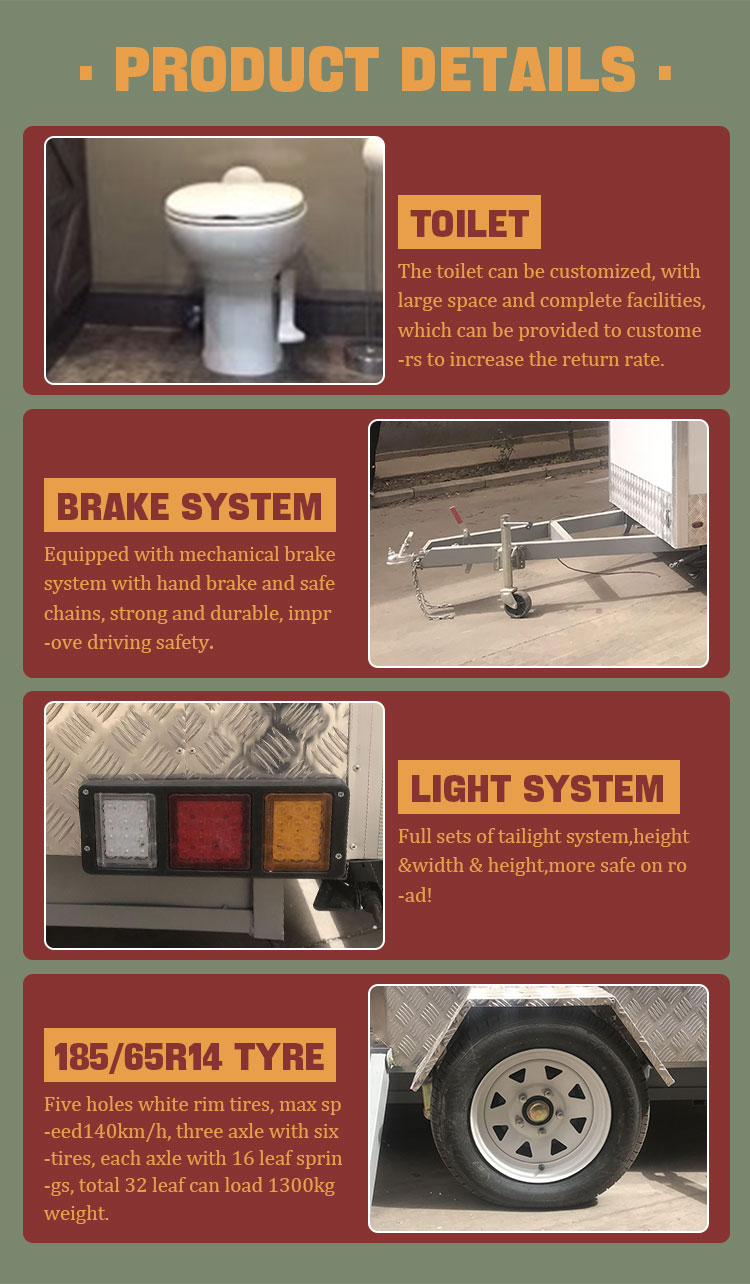 · PRODUCT DETAILS ·

TOILET

The toilet can be customized, with large space and complete facilities, which can be provided to custome -rs to increase the return rate.

BRAKE SYSTEM

Equipped with mechanical brake system with hand brake and safe chains, strong and durable, impr -ove driving safety.

LIGHT SYSTEM

Full sets of tailight system,height &width & height,more safe on ro -ad!

185/65R14 TYRE

Five holes white rim tires, max sp -eed140km/h, three axle with six -tires, each axle with 16 leaf sprin -gs, total 32 leaf can load 1300kg weight.