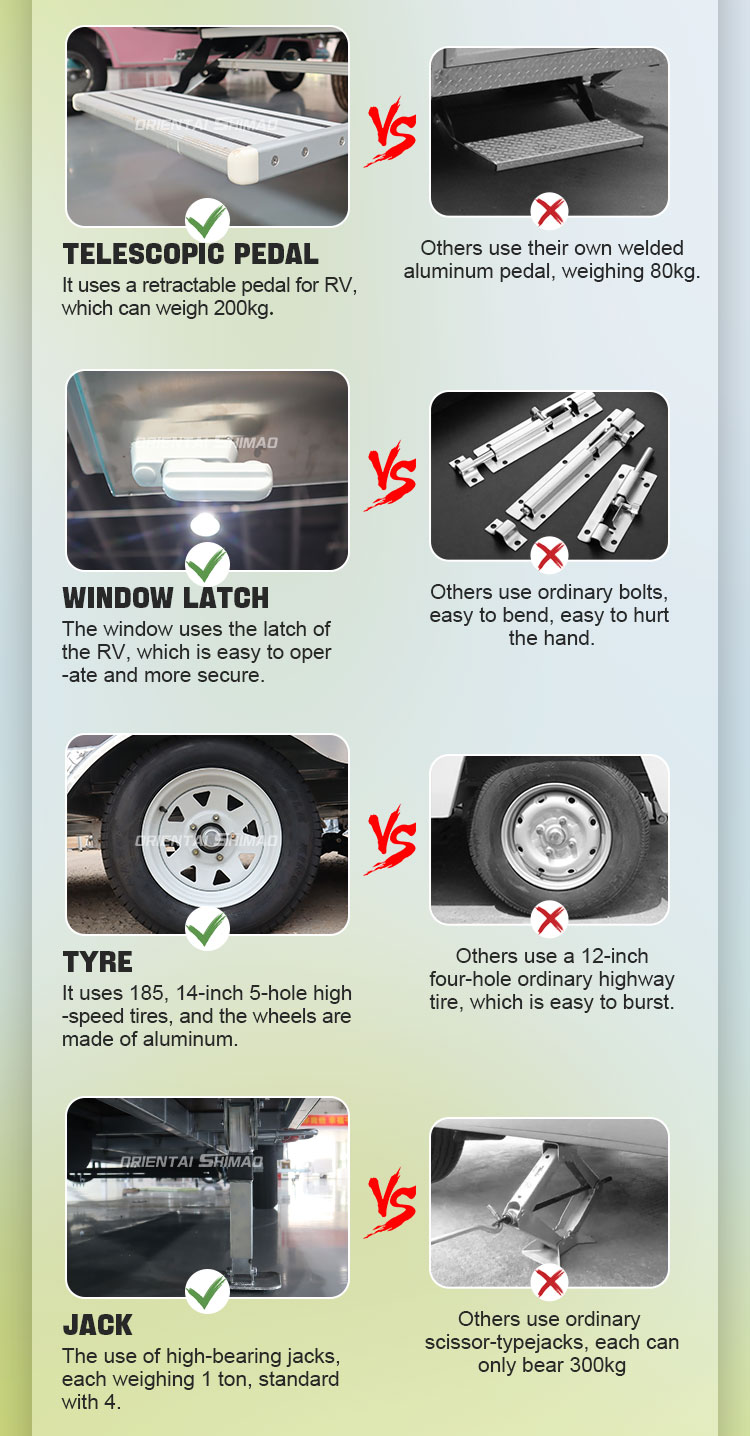 ORIENTAL SHIMAO

VS

TELESCOPIC PEDAL
It uses a retractable pedal for RV, which can weigh 200kg.

Others use their own welded aluminum pedal, weighing 80kg.

ORIENTAL SHIMAO

VS

WINDOW LATCH
The window uses the latch of the RV, which is easy to oper -ate and more secure.

Others use ordinary bolts, easy to bend, easy to hurt the hand.

ORIENTAL SHIMAO

VS

TYRE
It uses 185, 14-inch 5-hole high -speed tires, and the wheels are made of aluminum.

Others use a 12-inch four-hole ordinary highway tire, which is easy to burst.

ORIENTAL SHIMAO

VS

JACK
The use of high-bearing jacks, each weighing 1 ton, standard with 4.

Others use ordinary scissor-typejacks, each can only bear 300kg