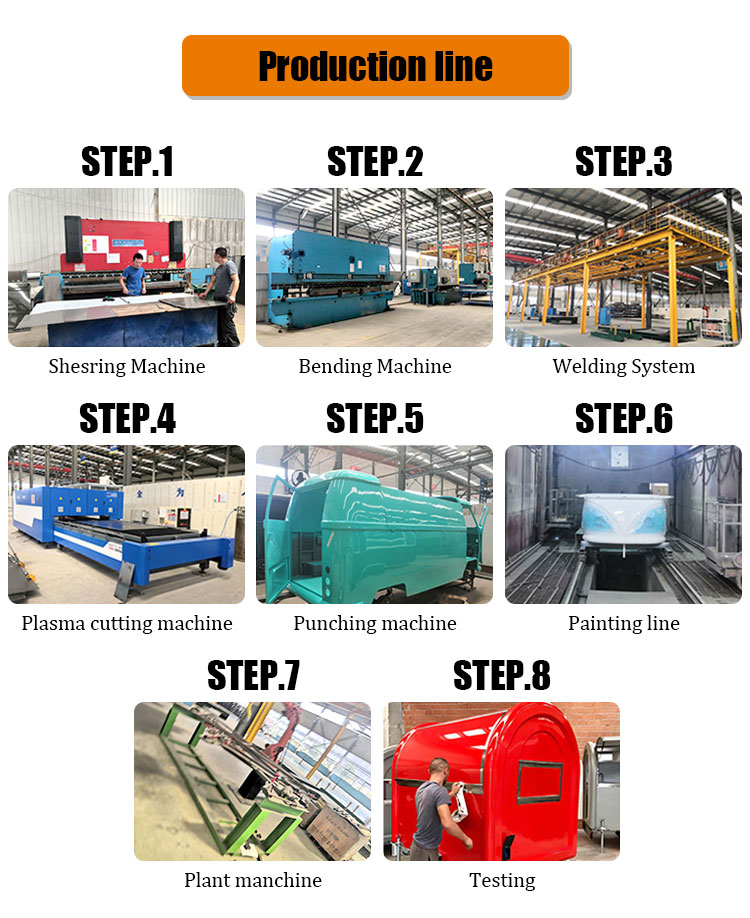 Production line

STEP.1

Shesring Machine

STEP.2

Bending Machine

STEP.3

Welding System

STEP.4

Plasma cutting machine

STEP.5

Punching machine

STEP.6

Painting line

STEP.7

Plant manchine

STEP.8

Testing