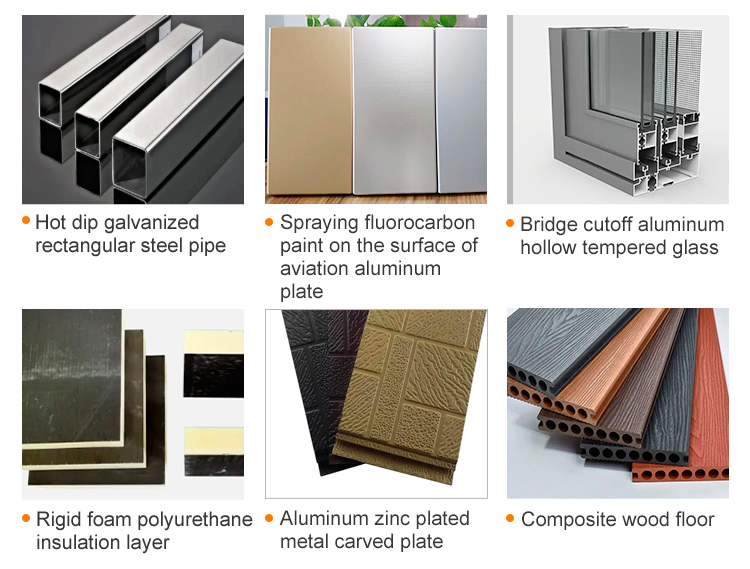 • Hot dip galvanized rectangular steel pipe

• Spraying fluorocarbon paint on the surface of aviation aluminum plate

• Bridge cutoff aluminum hollow tempered glass

• Rigid foam polyurethane insulation layer

• Aluminum zinc plated metal carved plate

• Composite wood floor