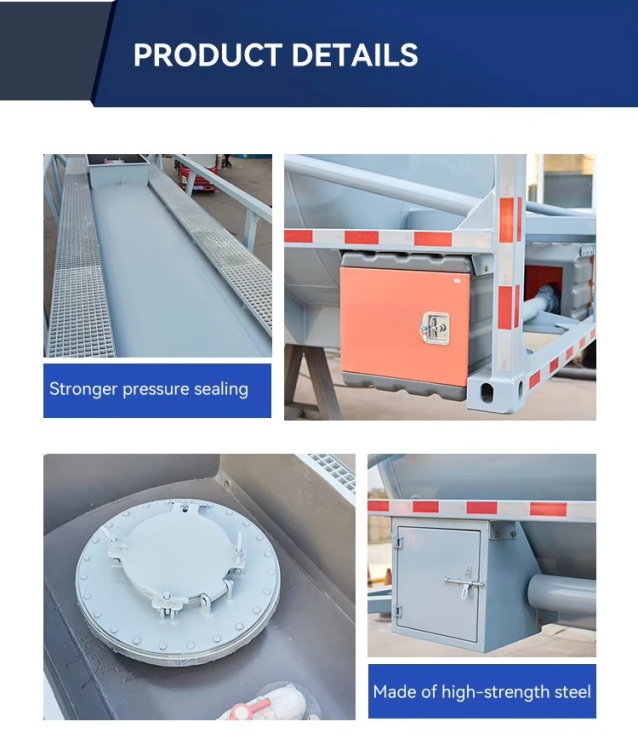 PRODUCT DETAILS

Stronger pressure sealing

Made of high-strength steel