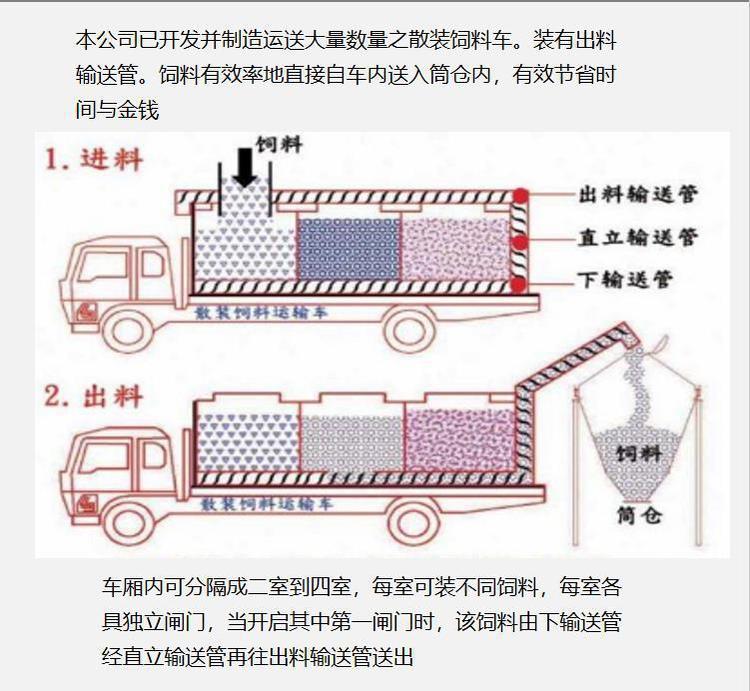 本公司已开发并制造运送大量数量之散装饲料车。装有出料输送管。饲料有效率地直接自车内送入筒仓内，有效节省时间与金钱

1. 进料

饲料

出料输送管

直立输送管

下输送管

散装饲料运输车

2. 出料

散装饲料运输车

饲料

筒仓

车厢内可分隔成二室到四室，每室可装不同饲料，每室各具独立闸门，当开启其中第一闸门时，该饲料由下输送管经直立输送管再往出料输送管送出