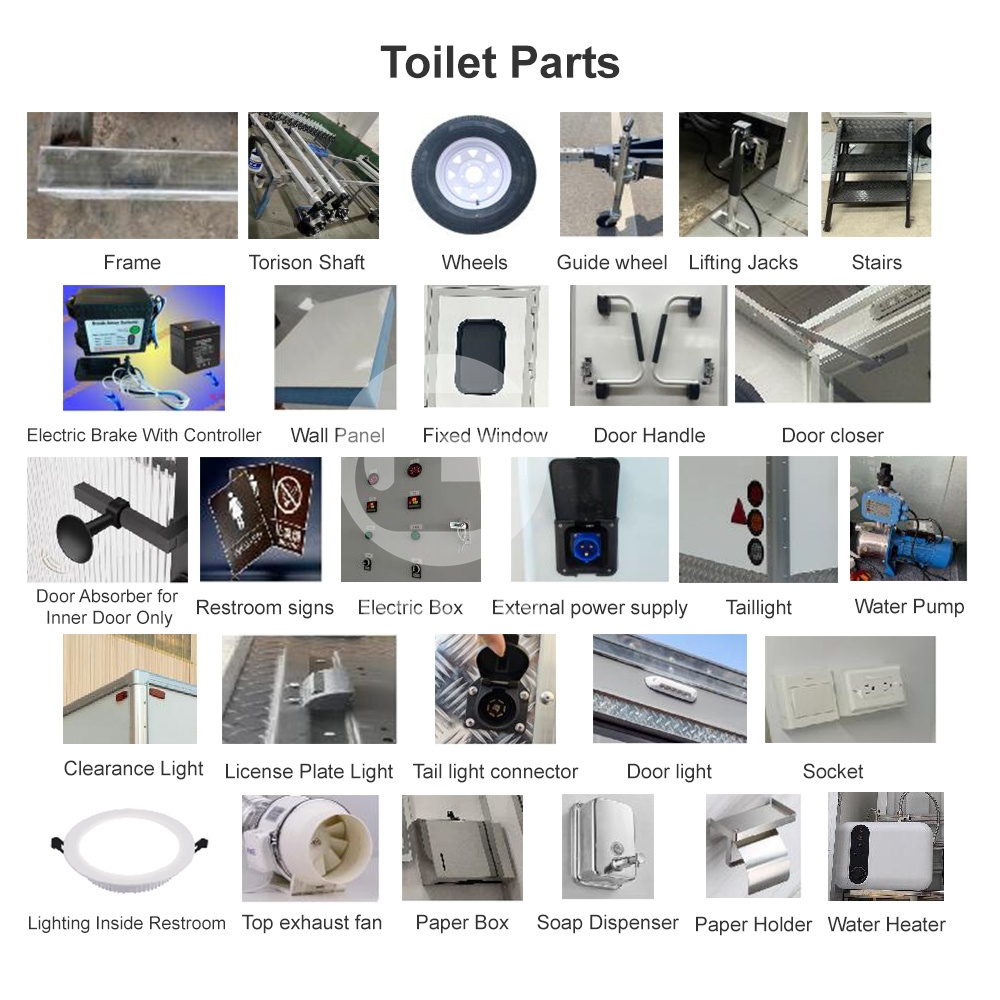 Toilet Parts

Frame
Torison Shaft
Wheels
Guide wheel
Lifting Jacks
Stairs

Electric Brake With Controller
Wall Panel
Fixed Window
Door Handle
Door closer

Door Absorber for Inner Door Only
Restroom signs
Electric Box
External power supply
Taillight
Water Pump

Clearance Light
License Plate Light
Tail light connector
Door light
Socket

Lighting Inside Restroom
Top exhaust fan
Paper Box
Soap Dispenser
Paper Holder
Water Heater