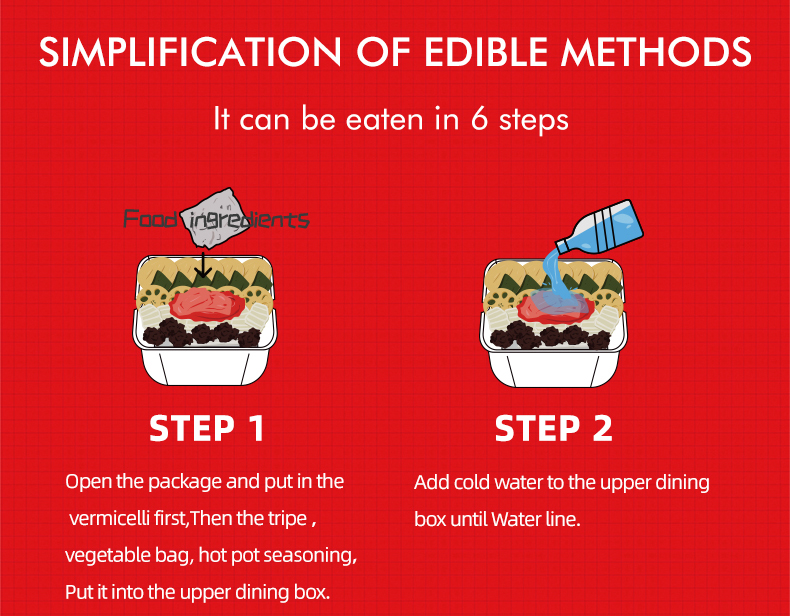 SIMPLIFICATION OF EDIBLE METHODS

It can be eaten in 6 steps

Food ingredients

STEP 1

Open the package and put in the vermicelli first,Then the tripe , vegetable bag, hot pot seasoning, Put it into the upper dining box.

STEP 2

Add cold water to the upper dining box until Water line.