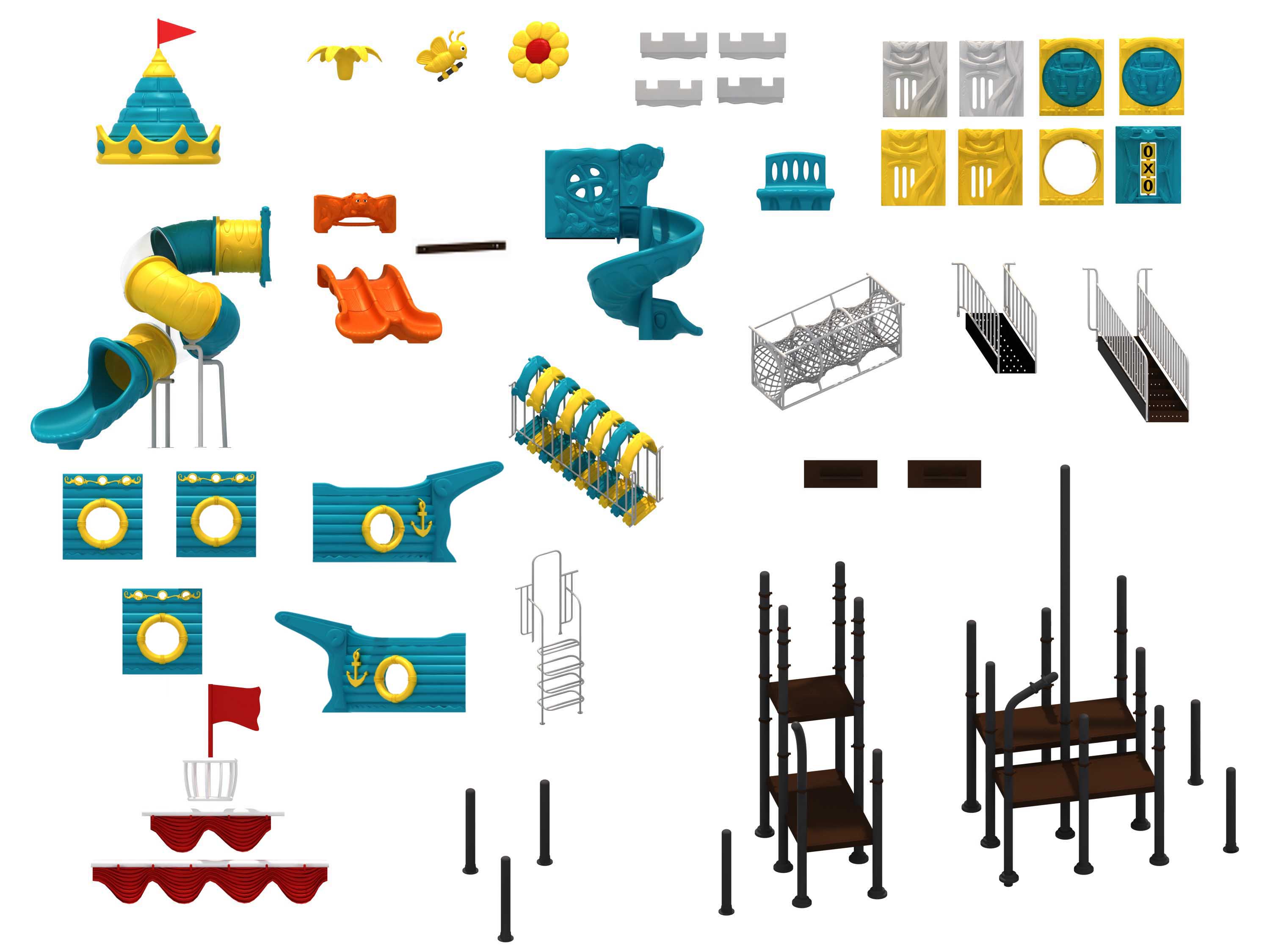 O
X
O