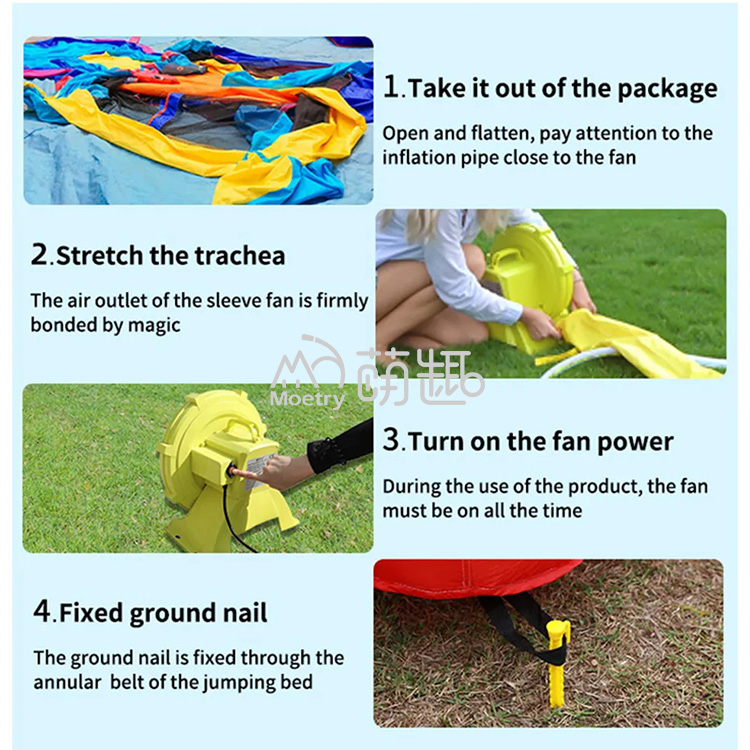 1.Take it out of the package

Open and flatten, pay attention to the inflation pipe close to the fan

2.Stretch the trachea

The air outlet of the sleeve fan is firmly bonded by magic

Moetry 萌趣

3.Turn on the fan power

During the use of the product, the fan must be on all the time

4.Fixed ground nail

The ground nail is fixed through the annular belt of the jumping bed