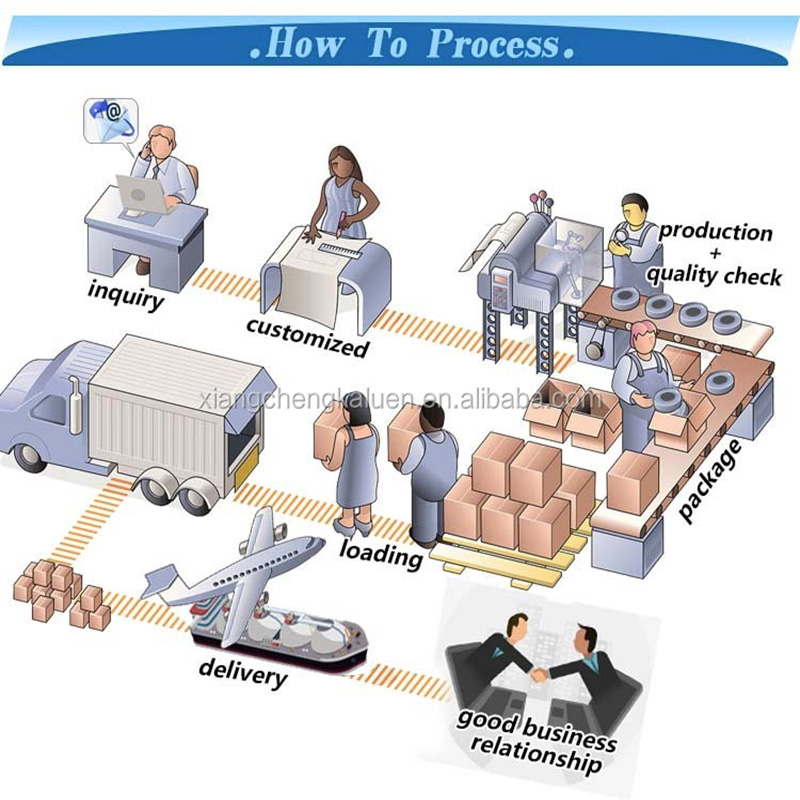 .How To Process.

inquiry

customized

production
+
quality check

xiangchengkaluen.en.alibaba.com

package

loading

delivery

good business relationship