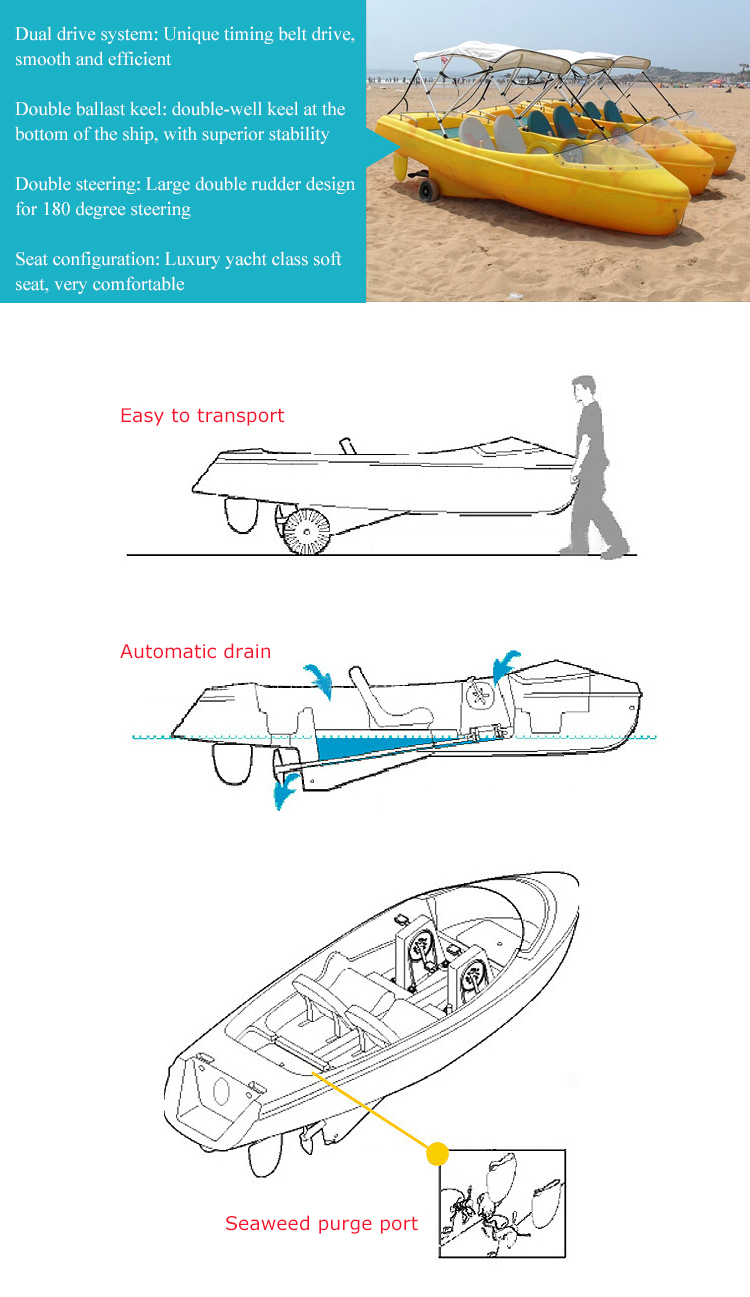 Dual drive system: Unique timing belt drive, smooth and efficient

Double ballast keel: double-well keel at the bottom of the ship, with superior stability

Double steering: Large double rudder design for 180 degree steering

Seat configuration: Luxury yacht class soft seat, very comfortable

Easy to transport

Automatic drain

Seaweed purge port