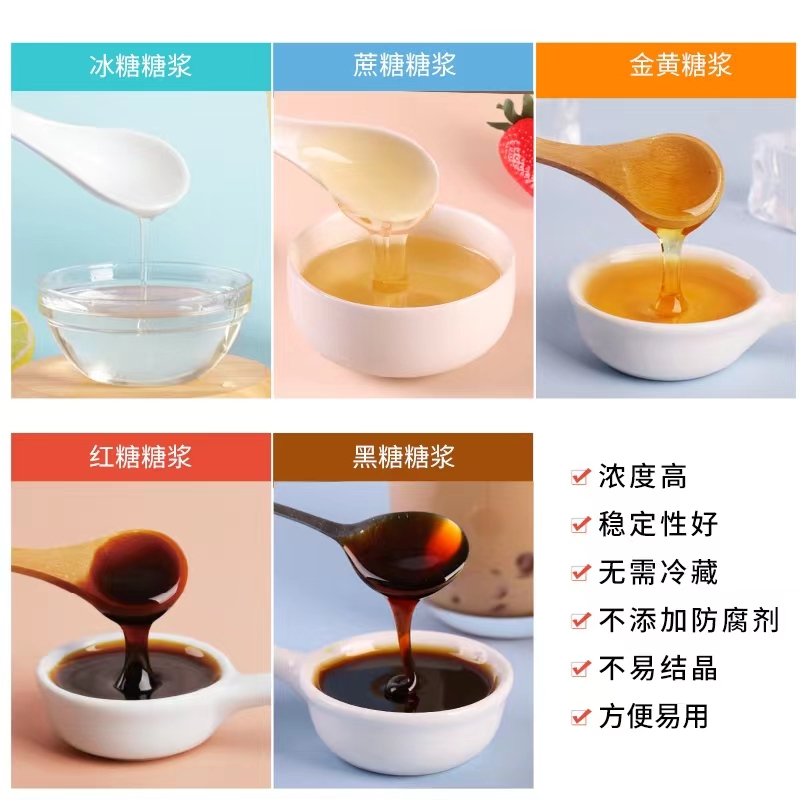 冰糖糖浆

蔗糖糖浆

金黄糖浆

红糖糖浆

黑糖糖浆

浓度高

稳定性好

无需冷藏

不添加防腐剂

不易结晶

方便易用