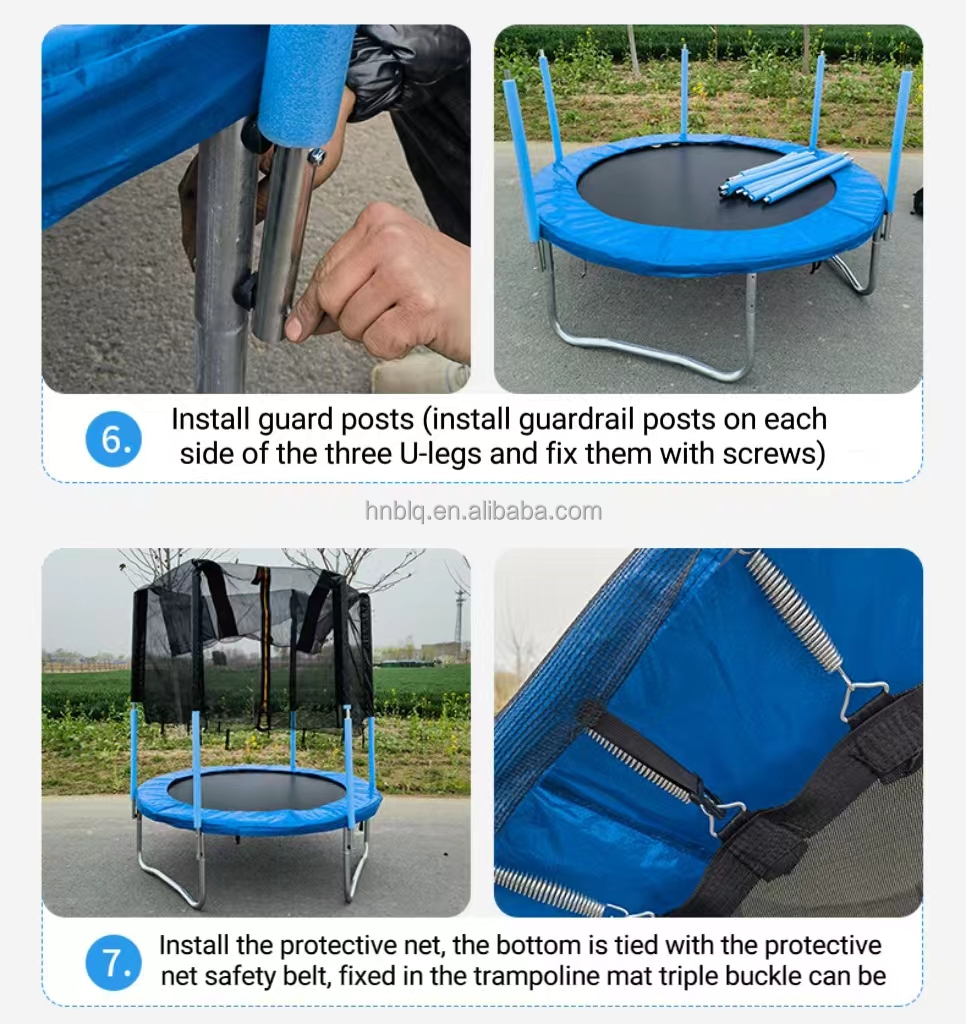 6. Install guard posts (install guardrail posts on each side of the three U-legs and fix them with screws)

hnblq.en.alibaba.com

7. Install the protective net, the bottom is tied with the protective net safety belt, fixed in the trampoline mat triple buckle can be