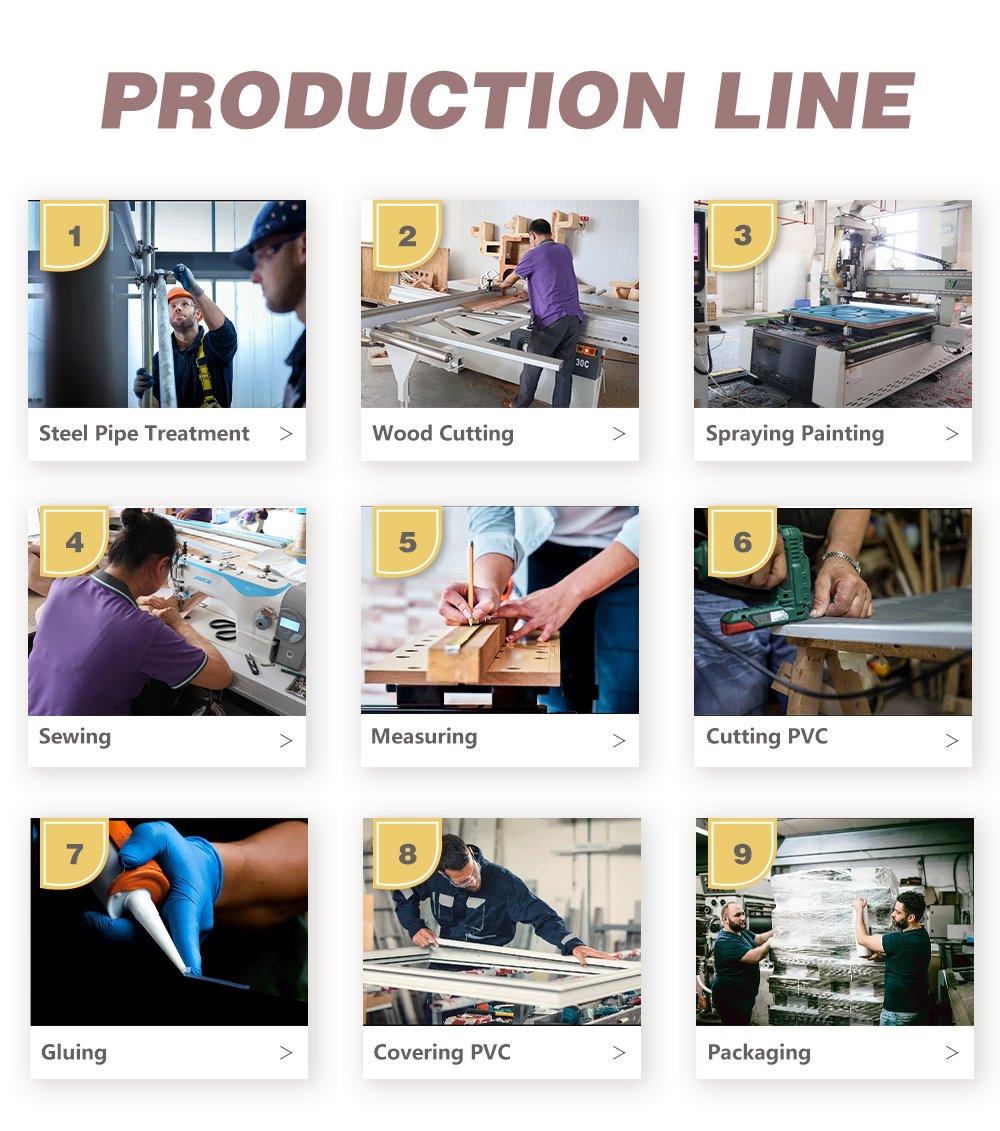 PRODUCTION LINE

1

Steel Pipe Treatment >

2

30C

Wood Cutting >

3

Spraying Painting >

4

JACK

Sewing >

5

Measuring >

6

Cutting PVC >

7

Gluing >

8

Covering PVC >

9

Packaging >