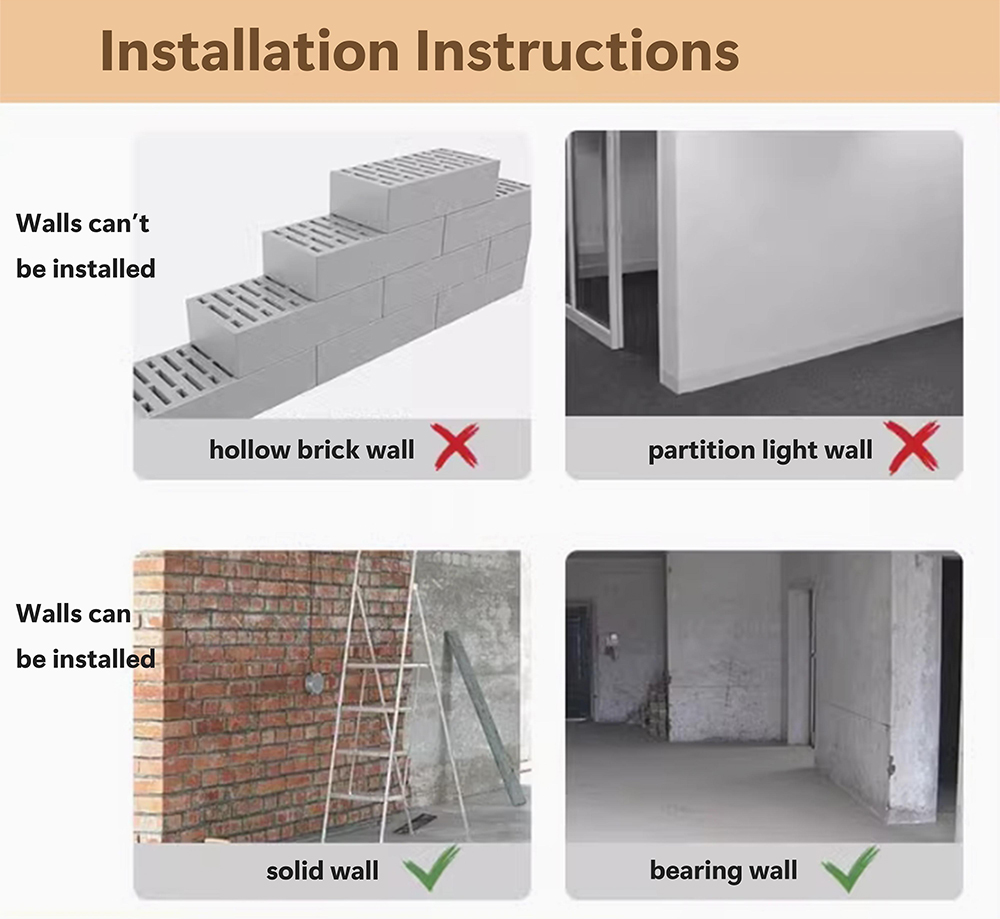 Installation Instructions

Walls can't be installed

hollow brick wall

partition light wall

Walls can be installed

solid wall

bearing wall