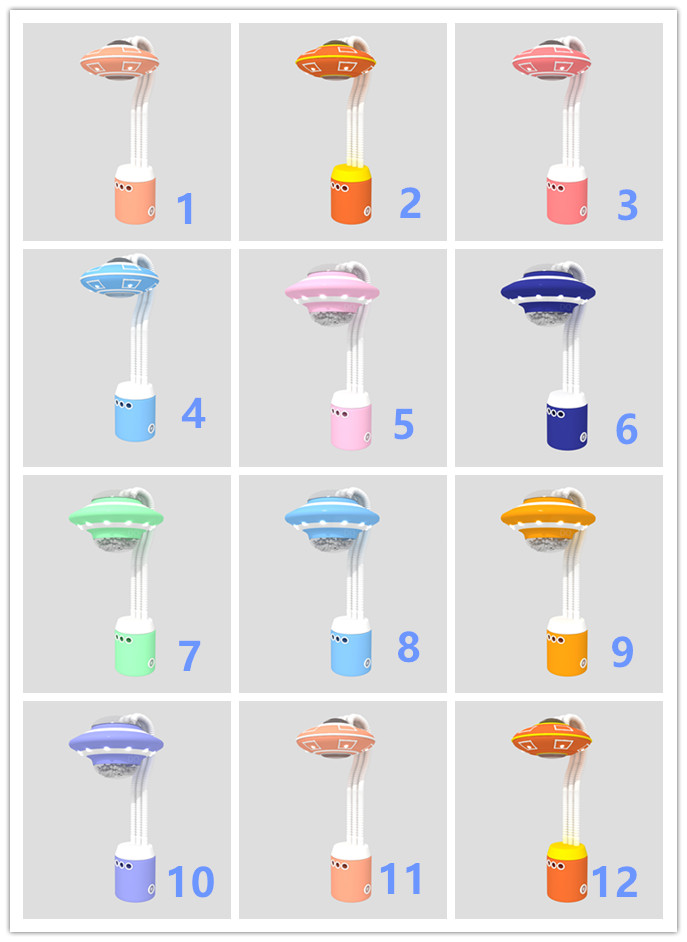 1
2
3
4
5
6
7
8
9
10
11
12