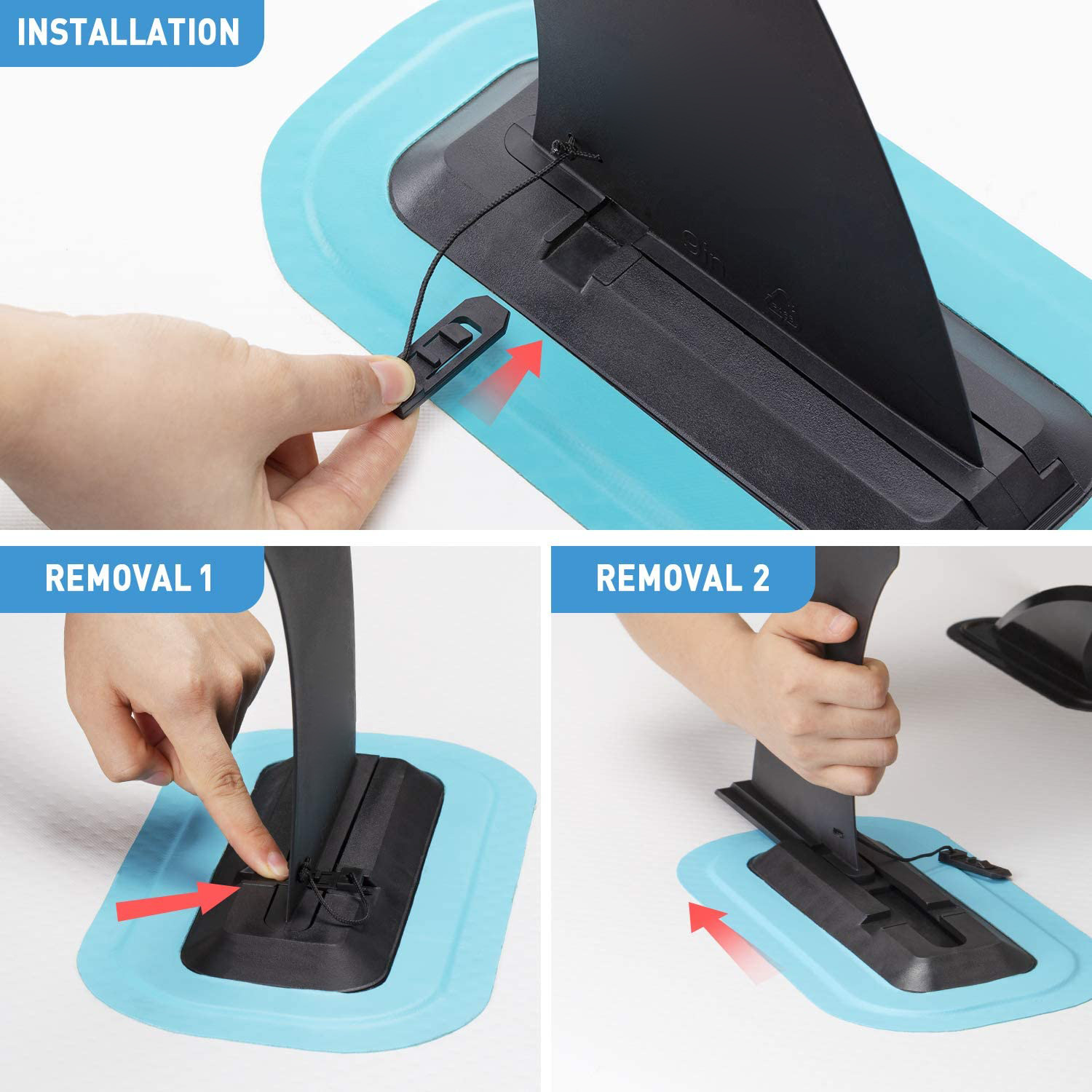 INSTALLATION

REMOVAL 1

REMOVAL 2