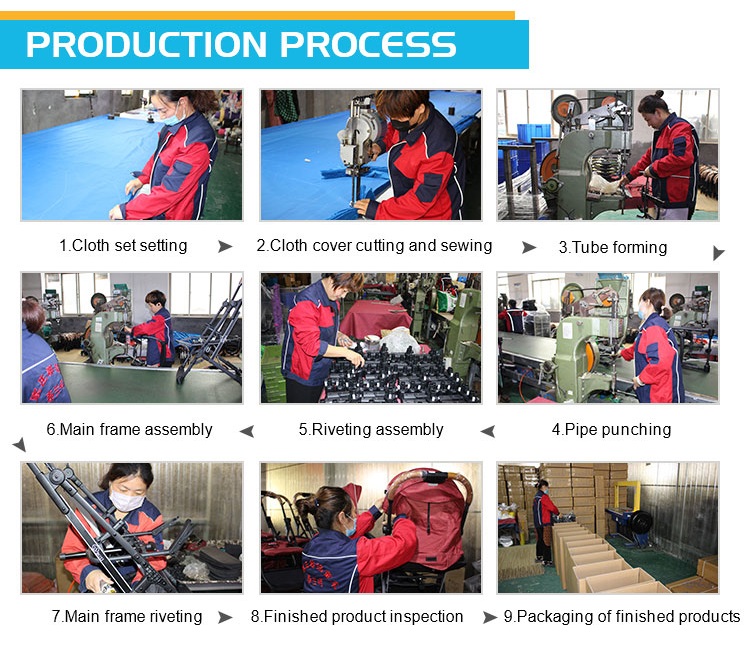 PRODUCTION PROCESS

1.Cloth set setting

2.Cloth cover cutting and sewing

3.Tube forming

6.Main frame assembly

5.Riveting assembly

4.Pipe punching

7.Main frame riveting

8.Finished product inspection

9.Packaging of finished products