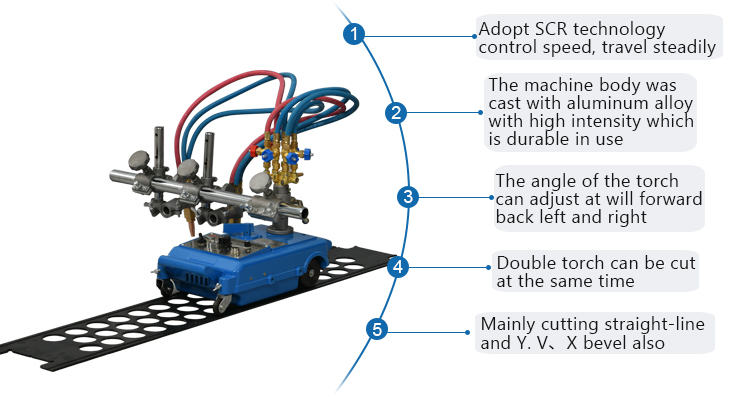 1
Adopt SCR technology control speed, travel steadily

2
The machine body was cast with aluminum alloy with high intensity which is durable in use

3
The angle of the torch can adjust at will forward back left and right

4
Double torch can be cut at the same time

5
Mainly cutting straight-line and Y. V、X bevel also